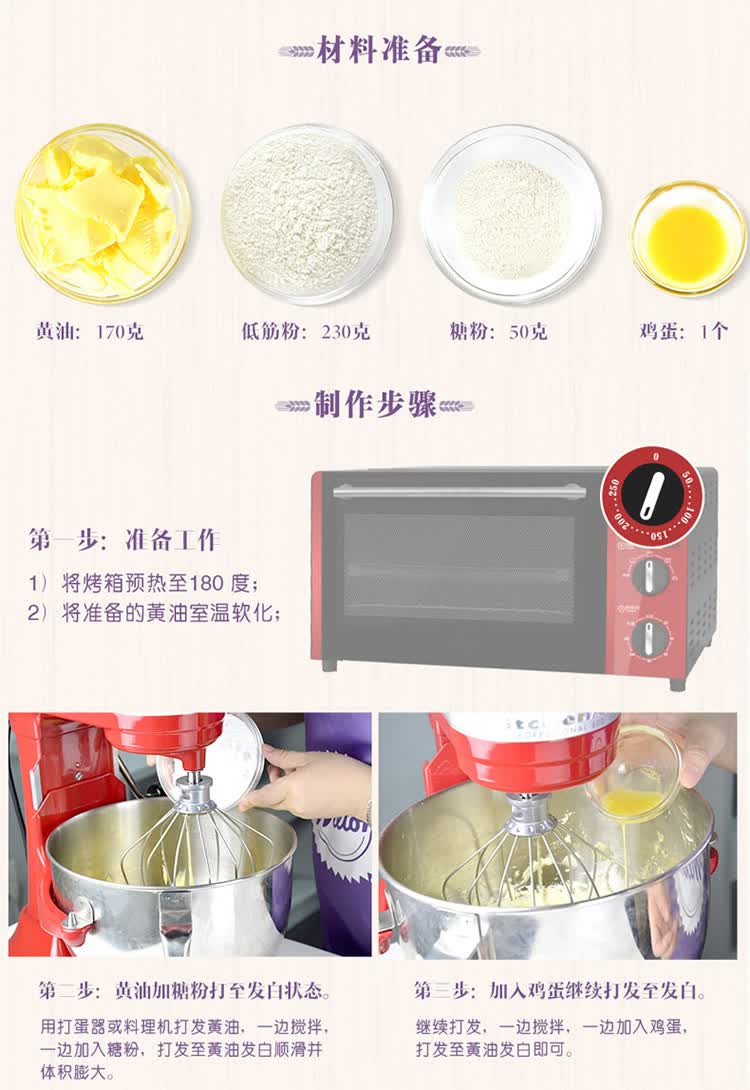 材料准备

黄油：170克

低筋粉：230克

糖粉：50克

鸡蛋：1个

制作步骤

第一步：准备工作

1）将烤箱预热至180 度；
2）将准备的黄油室温软化；

0
50
100
150
200
250

第二步：黄油加糖粉打至发白状态。

用打蛋器或料理机打发黄油，一边搅拌，一边加入糖粉，打发至黄油发白顺滑并体积膨大。

第三步：加入鸡蛋继续打发至发白。

继续打发，一边搅拌，一边加入鸡蛋，打发至黄油发白即可。