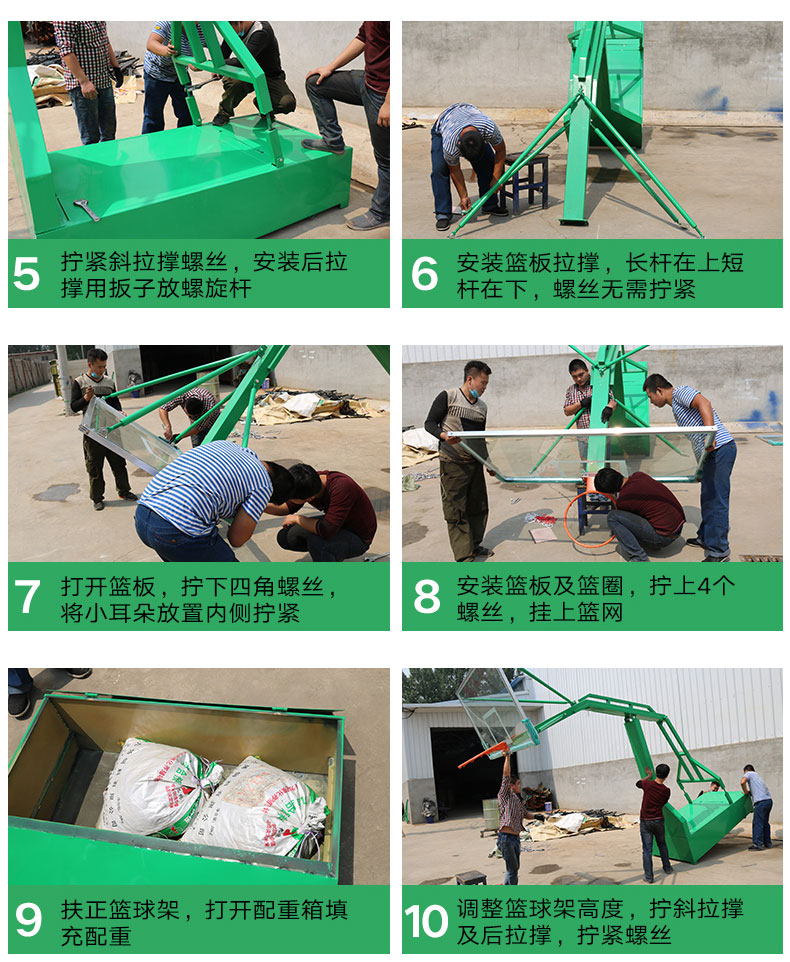 5 拧紧斜拉撑螺丝，安装后拉撑用扳子放螺旋杆

6 安装篮板拉撑，长杆在上短杆在下，螺丝无需拧紧

7 打开篮板，拧下四角螺丝，将小耳朵放置内侧拧紧

8 安装篮板及篮圈，拧上4个螺丝，挂上篮网

9 扶正篮球架，打开配重箱填充配重

10 调整篮球架高度，拧斜拉撑及后拉撑，拧紧螺丝