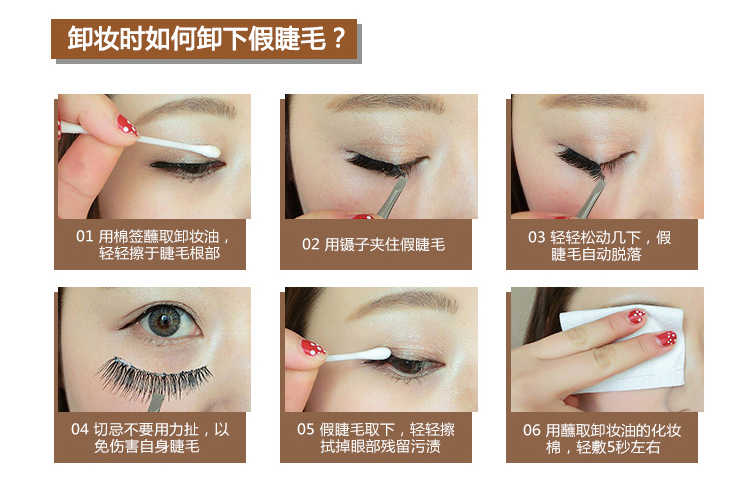 卸妆时如何卸下假睫毛？

01 用棉签蘸取卸妆油，轻轻擦于睫毛根部

02 用镊子夹住假睫毛

03 轻轻松动几下，假睫毛自动脱落

04 切忌不要用力扯，以免伤害自身睫毛

05 假睫毛取下，轻轻擦拭掉眼部残留污渍

06 用蘸取卸妆油的化妆棉，轻敷5秒左右