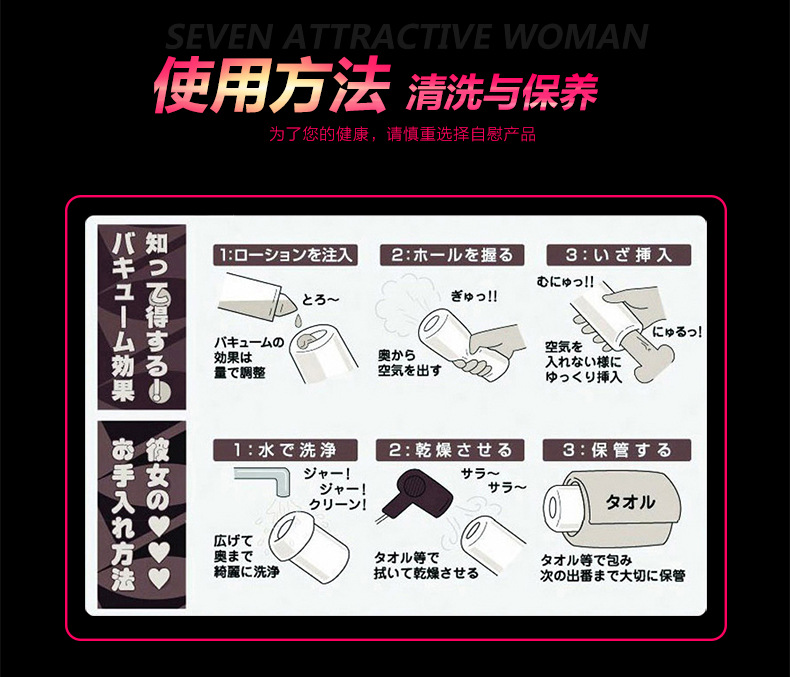 SEVEN ATTRACTIVE WOMAN

使用方法 清洗与保养

为了您的健康，请慎重选择自慰产品

知って得する!
バキューム効果

1:ローションを注入
とろ~
バキュームの効果は量で調整

2:ホールを握る
ぎゅっ!!
奥から空気を出す

3:いざ挿入
むにゅっ!!
にゅるっ!
空気を入れない様にゆっくり挿入

彼女の♥♥♥
お手入れ方法

1:水で洗浄
ジャー!
ジャー!
クリーン!
広げて奥まで綺麗に洗浄

2:乾燥させる
サラ~
サラ~
タオル等で拭いて乾燥させる

3:保管する
タオル
タオル等で包み次の出番まで大切に保管