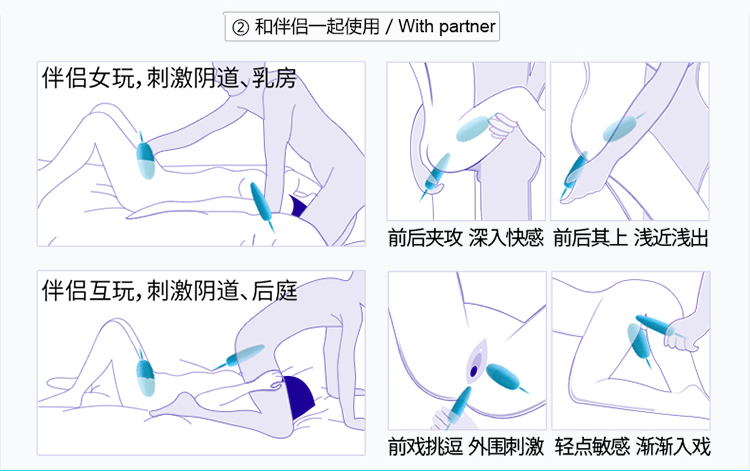 ② 和伴侣一起使用 / With partner

伴侣女玩，刺激阴道、乳房

前后夹攻 深入快感

前后其上 浅近浅出

伴侣互玩，刺激阴道、后庭

前戏挑逗 外围刺激

轻点敏感 渐渐入戏