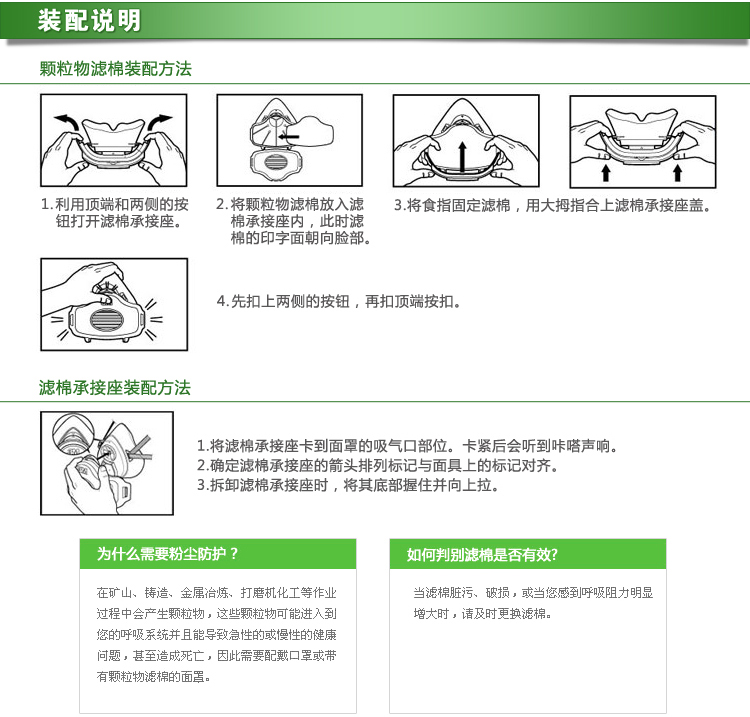 装配说明

颗粒物滤棉装配方法

1.利用顶端和两侧的按钮打开滤棉承接座。

2.将颗粒物滤棉放入滤棉承接座内，此时滤棉的印字面朝向脸部。

3.将食指固定滤棉，用大拇指合上滤棉承接座盖。

4.先扣上两侧的按钮，再扣顶端按扣。

滤棉承接座装配方法

1.将滤棉承接座卡到面罩的吸气口部位。卡紧后会听到咔嗒声响。
2.确定滤棉承接座的箭头排列标记与面具上的标记对齐。
3.拆卸滤棉承接座时，将其底部握住并向上拉。

为什么需要粉尘防护？

在矿山、铸造、金属冶炼、打磨机化工等作业过程中会产生颗粒物，这些颗粒物可能进入到您的呼吸系统并且能导致急性的或慢性的健康问题，甚至造成死亡，因此需要配戴口罩或带有颗粒物滤棉的面罩。

如何判别滤棉是否有效?

当滤棉脏污、破损，或当您感到呼吸阻力明显增大时，请及时更换滤棉。