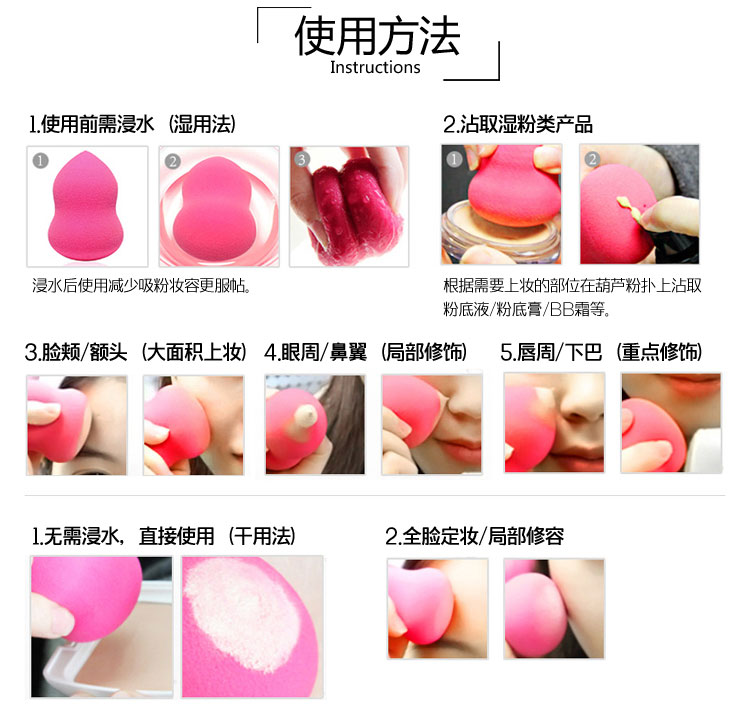 使用方法
Instructions

1.使用前需浸水（湿用法）

1 2 3

浸水后使用减少吸粉妆容更服帖。

2.沾取湿粉类产品

1 2

根据需要上妆的部位在葫芦粉扑上沾取粉底液/粉底膏/BB霜等。

3.脸颊/额头（大面积上妆）

4.眼周/鼻翼（局部修饰）

5.唇周/下巴（重点修饰）

1.无需浸水，直接使用（干用法）

2.全脸定妆/局部修容