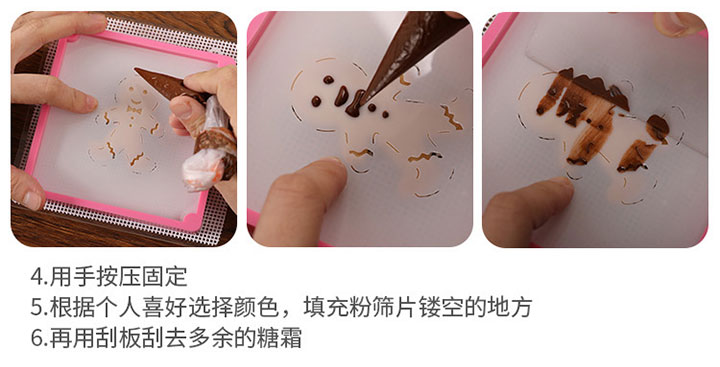 4.用手按压固定
5.根据个人喜好选择颜色，填充粉筛片镂空的地方
6.再用刮板刮去多余的糖霜