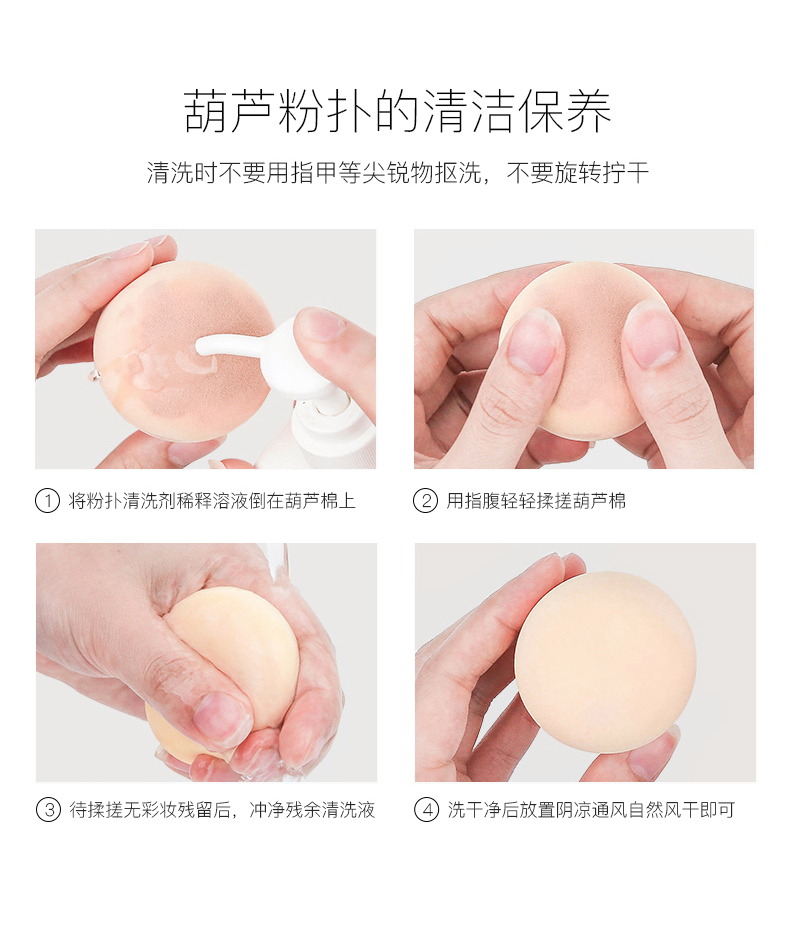 葫芦粉扑的清洁保养

清洗时不要用指甲等尖锐物抠洗，不要旋转拧干

① 将粉扑清洗剂稀释溶液倒在葫芦棉上

② 用指腹轻轻揉搓葫芦棉

③ 待揉搓无彩妆残留后，冲净残余清洗液

④ 洗干净后放置阴凉通风自然风干即可