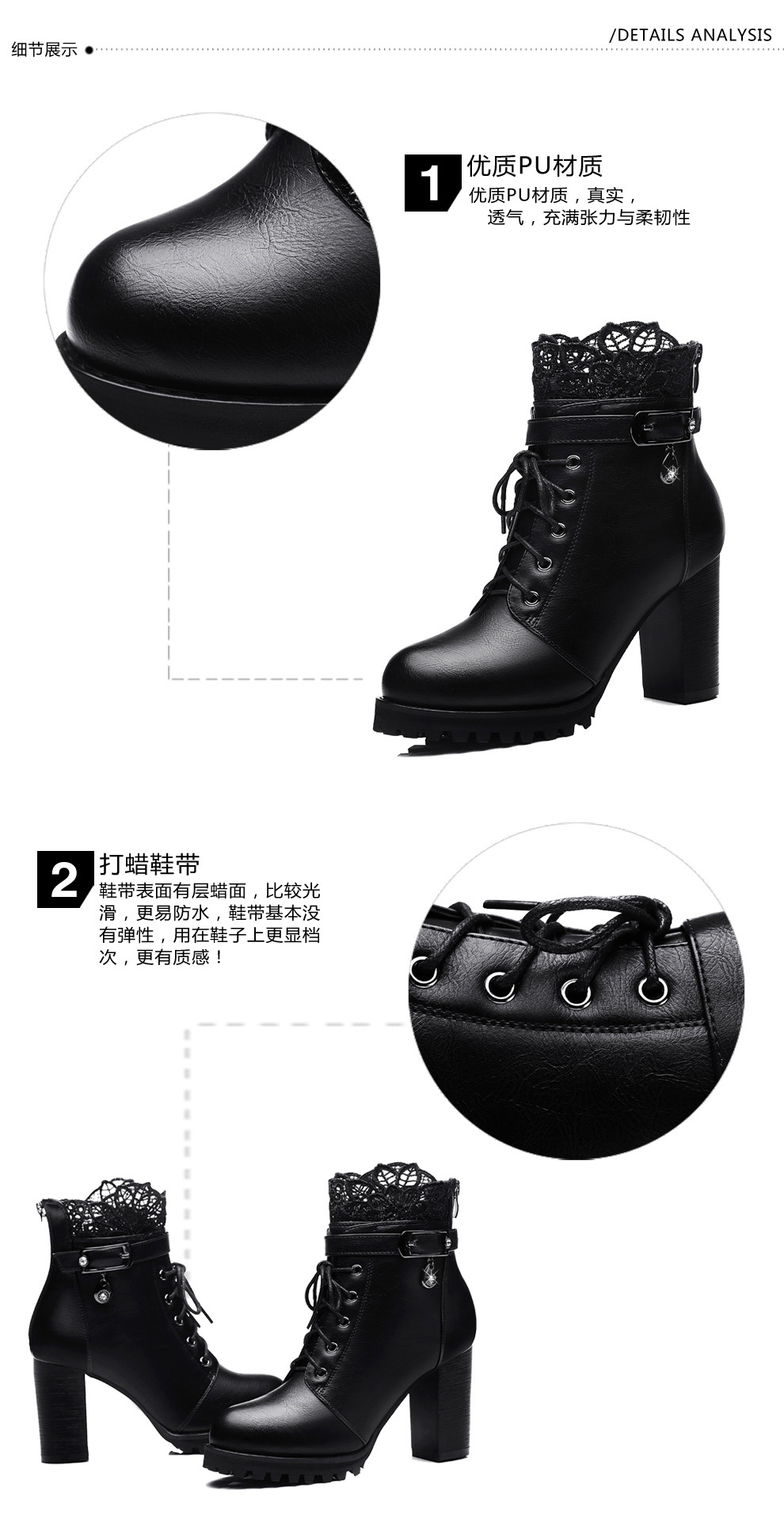 细节展示

/DETAILS ANALYSIS

1 优质PU材质

优质PU材质，真实，透气，充满张力与柔韧性

2 打蜡鞋带

鞋带表面有层蜡面，比较光滑，更易防水，鞋带基本没有弹性，用在鞋子上更显档次，更有质感！