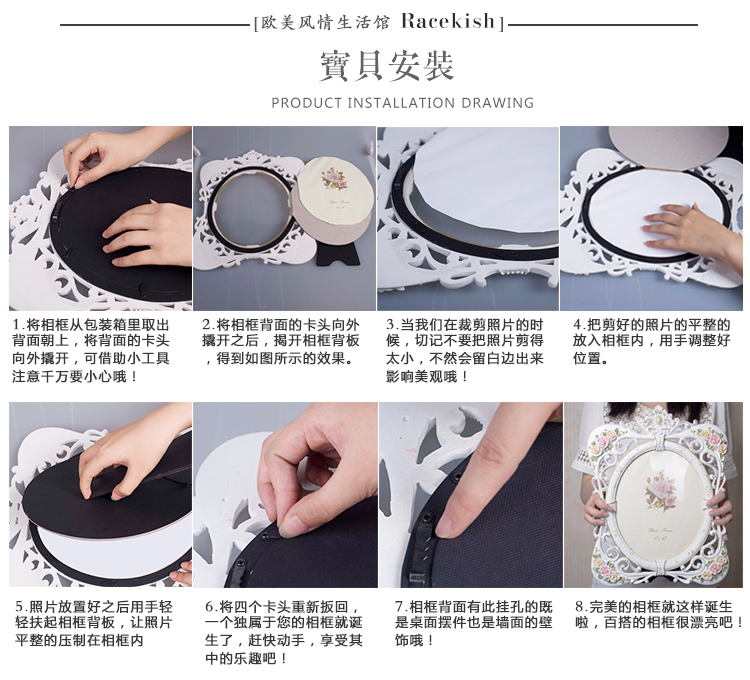 [欧美风情生活馆 Racekish]

寶貝安裝

PRODUCT INSTALLATION DRAWING

1.将相框从包装箱里取出背面朝上，将背面的卡头向外撬开，可借助小工具注意千万要小心哦！

2.将相框背面的卡头向外撬开之后，揭开相框背板，得到如图所示的效果。

3.当我们在裁剪照片的时候，切记不要把照片剪得太小，不然会留白边出来影响美观哦！

4.把剪好的照片的平整的放入相框内，用手调整好位置。

5.照片放置好之后用手轻轻扶起相框背板，让照片平整的压制在相框内

6.将四个卡头重新扳回，一个独属于您的相框就诞生了，赶快动手，享受其中的乐趣吧！

7.相框背面有此挂孔的既是桌面摆件也是墙面的壁饰哦！

8.完美的相框就这样诞生啦，百搭的相框很漂亮吧！