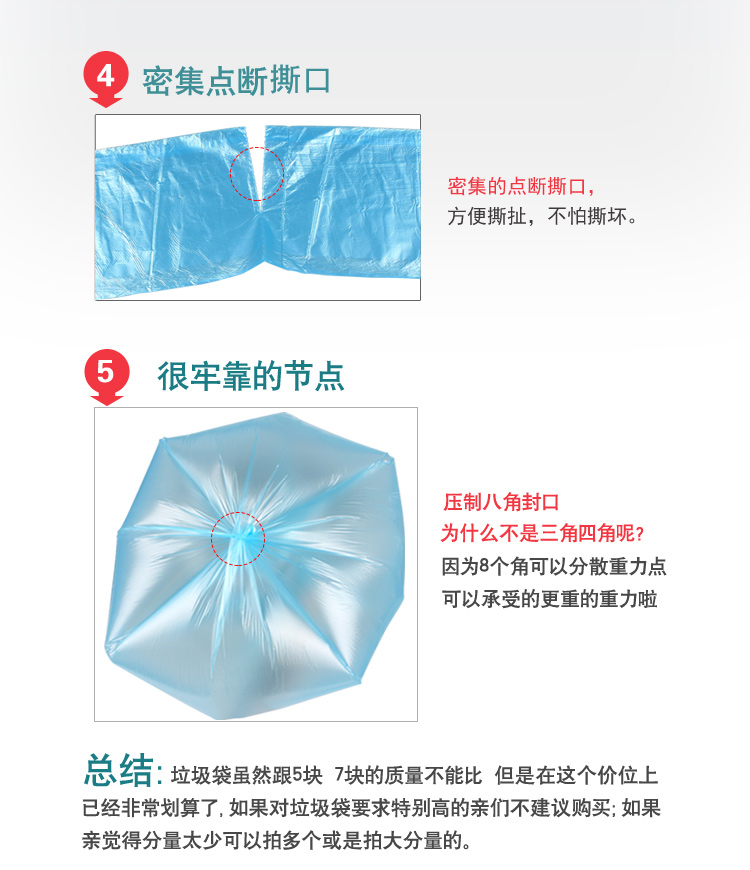 4 密集点断撕口

密集的点断撕口，
方便撕扯，不怕撕坏。

5 很牢靠的节点

压制八角封口
为什么不是三角四角呢?
因为8个角可以分散重力点
可以承受的更重的重力啦

总结: 垃圾袋虽然跟5块 7块的质量不能比 但是在这个价位上已经非常划算了, 如果对垃圾袋要求特别高的亲们不建议购买; 如果亲觉得分量太少可以拍多个或是拍大分量的。