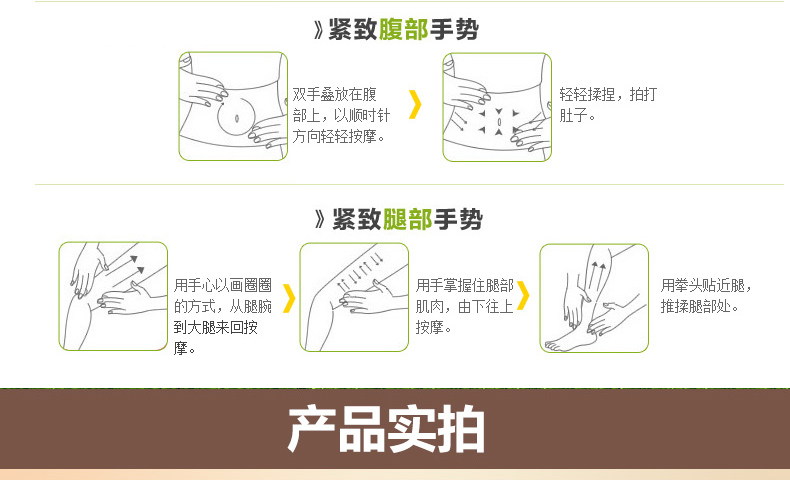 》紧致腹部手势

双手叠放在腹部上，以顺时针方向轻轻按摩。

轻轻揉捏，拍打肚子。

》紧致腿部手势

用手心以画圈圈的方式，从腿腕到大腿来回按摩。

用手掌握住腿部肌肉，由下往上按摩。

用拳头贴近腿，推揉腿部处。

产品实拍