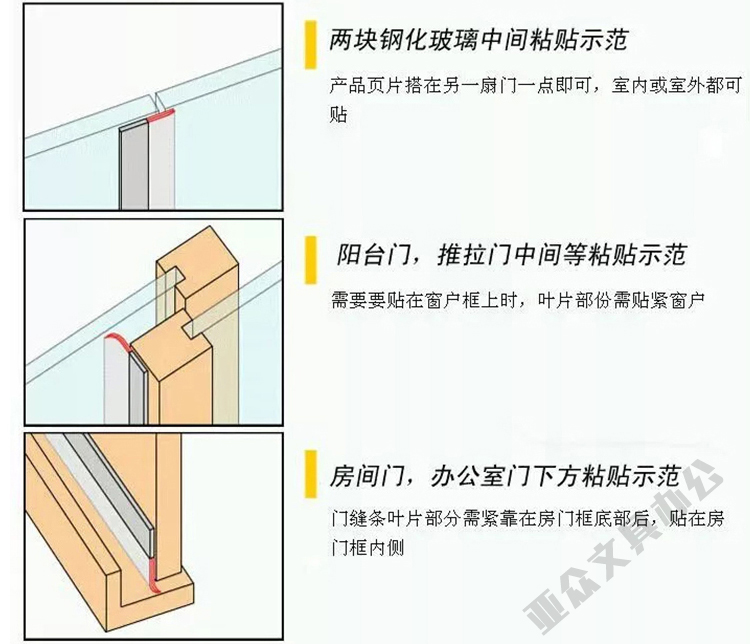 两块钢化玻璃中间粘贴示范

产品页片搭在另一扇门一点即可，室内或室外都可贴

阳台门，推拉门中间等粘贴示范

需要要贴在窗户框上时，叶片部份需贴紧窗户

房间门，办公室门下方粘贴示范

门缝条叶片部分需紧靠在房门框底部后，贴在房门框内侧

亚众文具办公