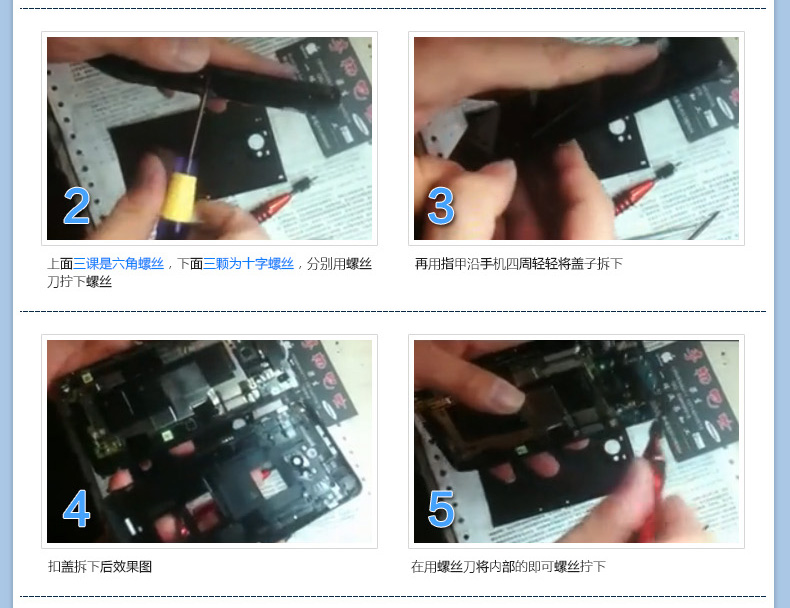 2

上面三课是六角螺丝，下面三颗为十字螺丝，分别用螺丝刀拧下螺丝

3

再用指甲沿手机四周轻轻将盖子拆下

4

扣盖拆下后效果图

5

在用螺丝刀将内部的即可螺丝拧下