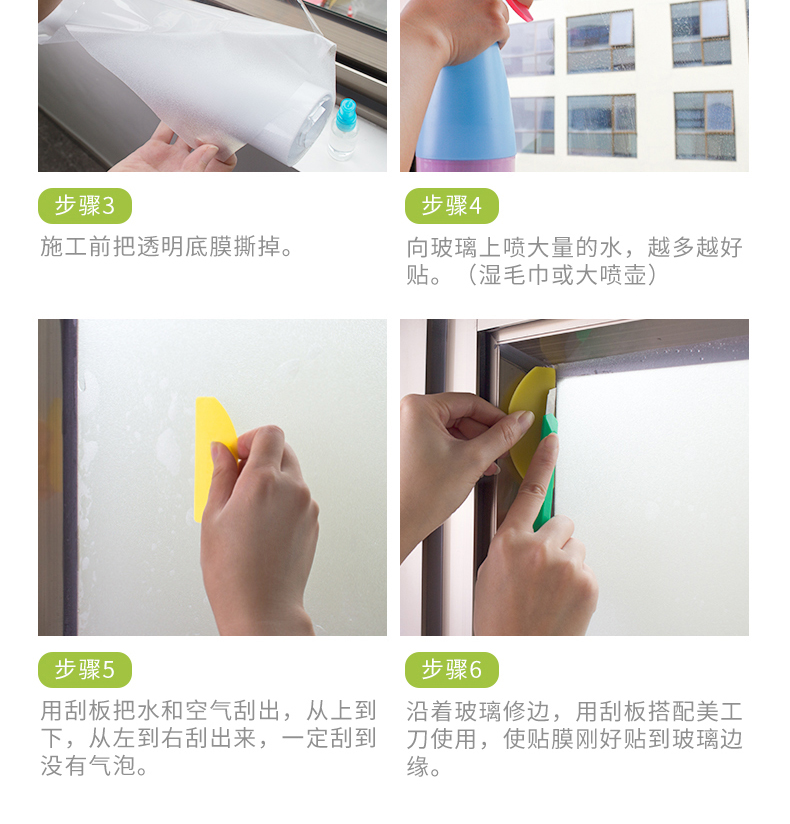 步骤3

施工前把透明底膜撕掉。

步骤4

向玻璃上喷大量的水，越多越好贴。（湿毛巾或大喷壶）

步骤5

用刮板把水和空气刮出，从上到下，从左到右刮出来，一定刮到没有气泡。

步骤6

沿着玻璃修边，用刮板搭配美工刀使用，使贴膜刚好贴到玻璃边缘。