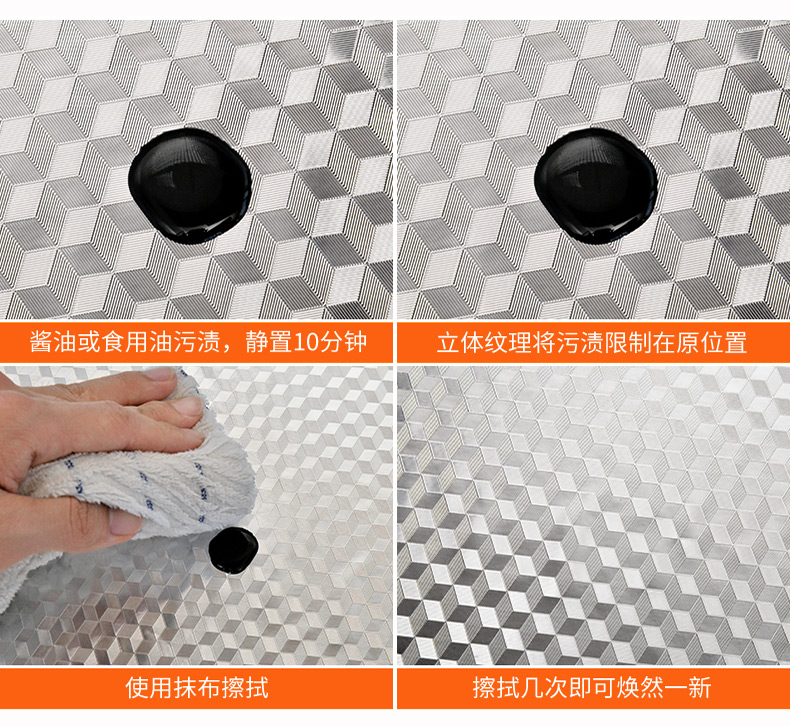 酱油或食用油污渍，静置10分钟

立体纹理将污渍限制在原位置

使用抹布擦拭

擦拭几次即可焕然一新