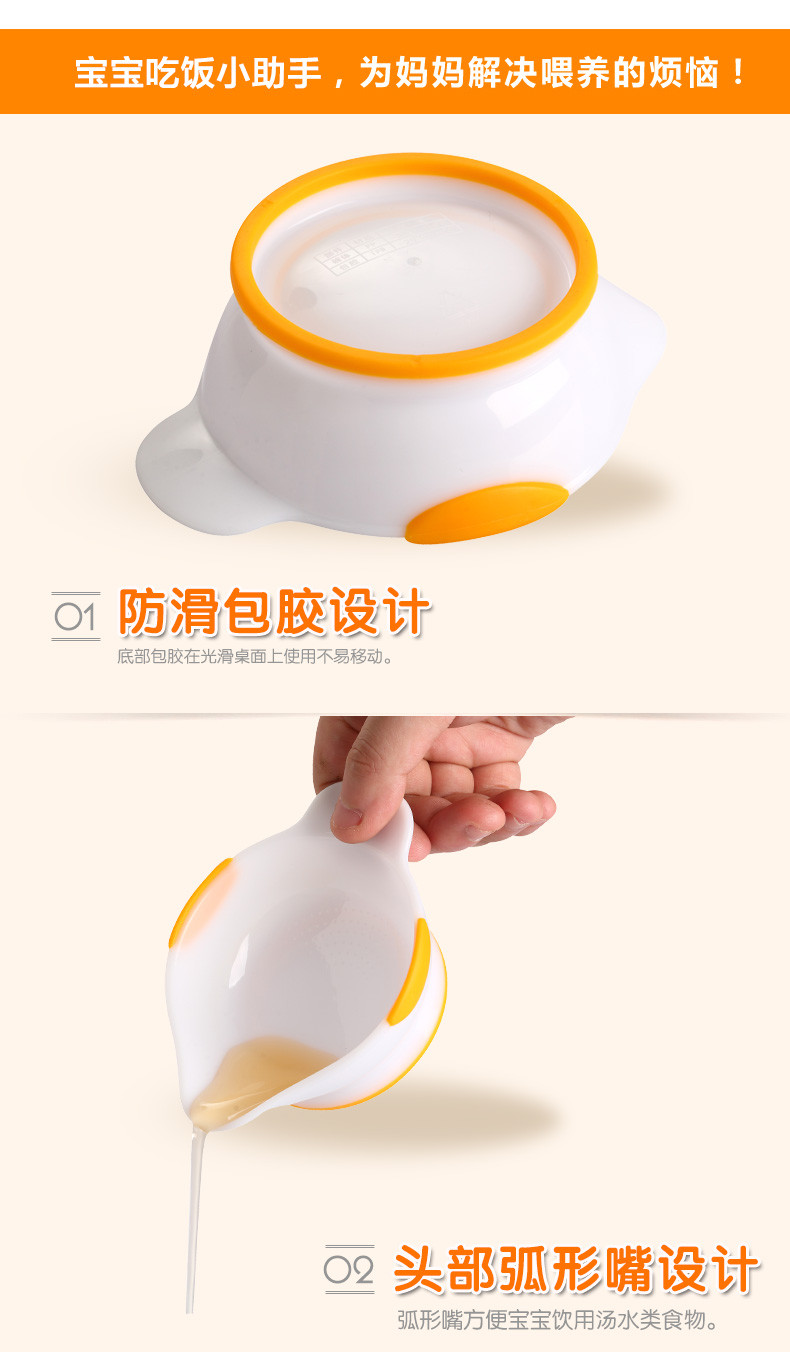 宝宝吃饭小助手，为妈妈解决喂养的烦恼！

01 防滑包胶设计

底部包胶在光滑桌面上使用不易移动。

02 头部弧形嘴设计

弧形嘴方便宝宝饮用汤水类食物。