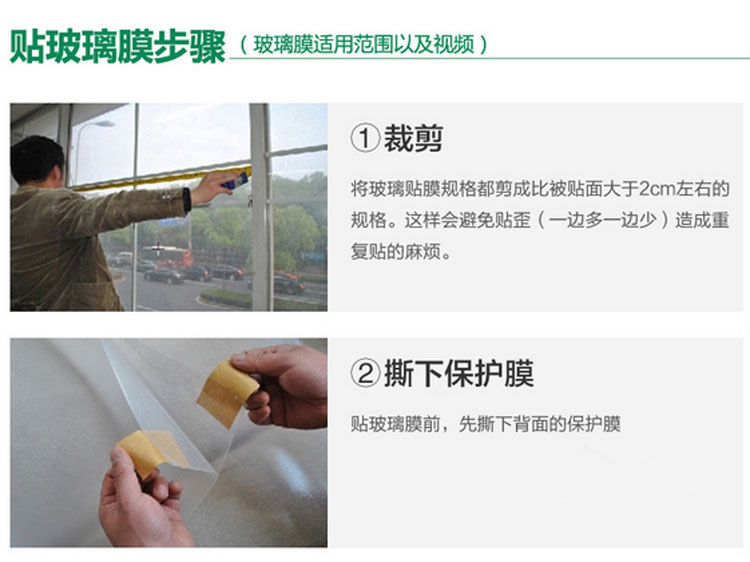 贴玻璃膜步骤（玻璃膜适用范围以及视频）

①裁剪

将玻璃贴膜规格都剪成比被贴面大于2cm左右的规格。这样会避免贴歪（一边多一边少）造成重复贴的麻烦。

②撕下保护膜

贴玻璃膜前，先撕下背面的保护膜