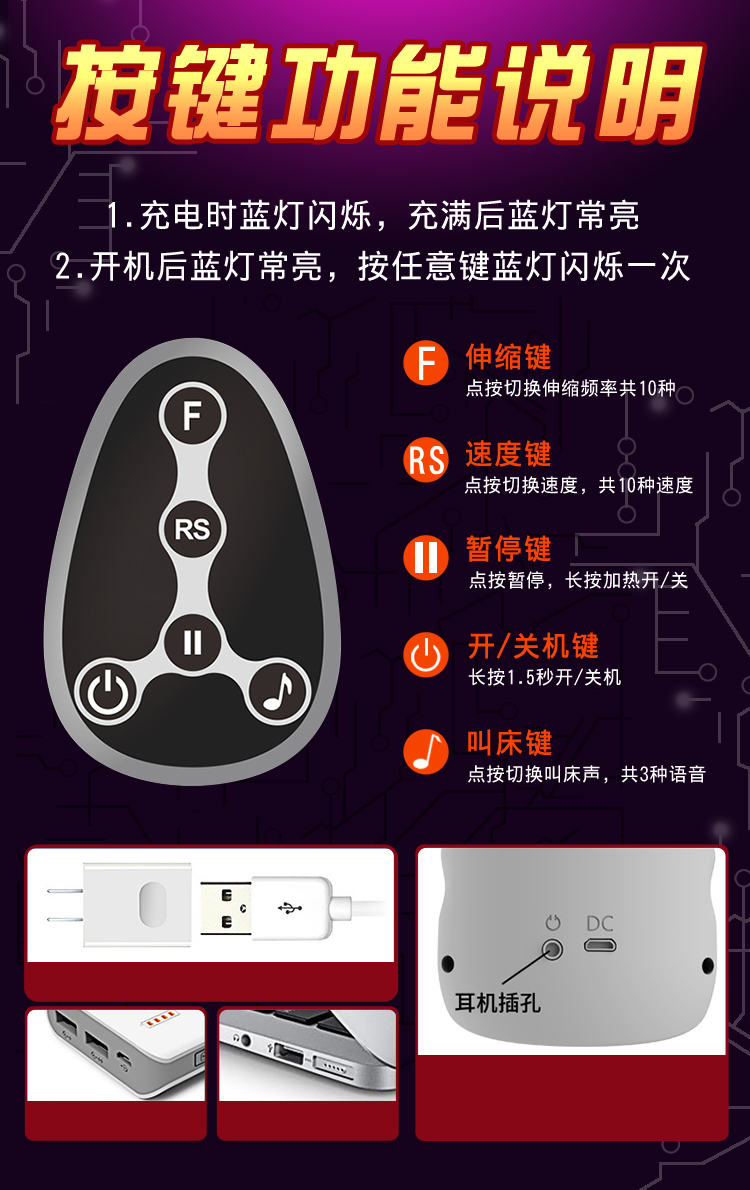 按键功能说明

1.充电时蓝灯闪烁，充满后蓝灯常亮
2.开机后蓝灯常亮，按任意键蓝灯闪烁一次

F
RS

F 伸缩键
点按切换伸缩频率共10种

RS 速度键
点按切换速度，共10种速度

暂停键
点按暂停，长按加热开/关

开/关机键
长按1.5秒开/关机

叫床键
点按切换叫床声，共3种语音

DC
耳机插孔