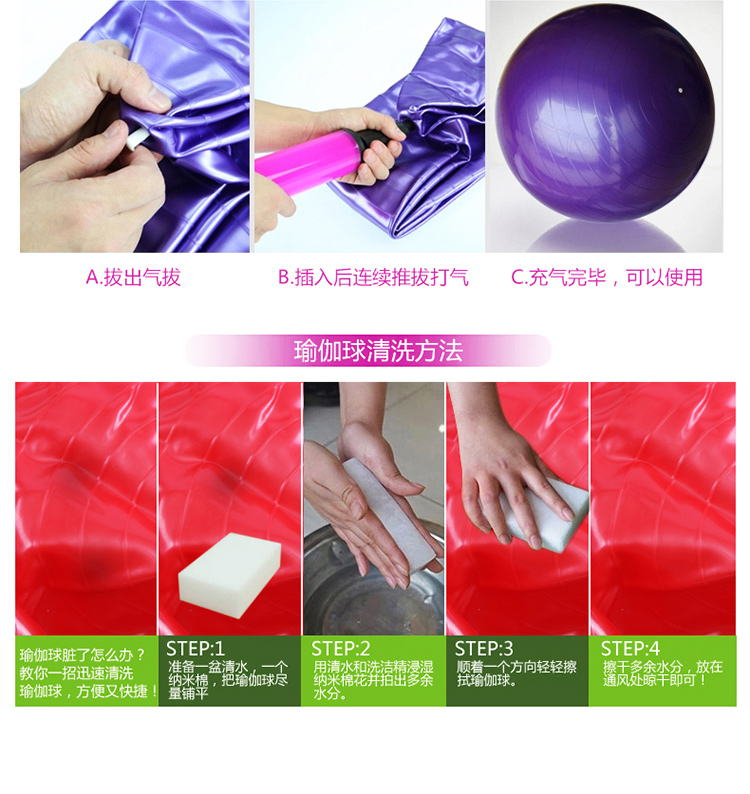 A.拔出气拔

B.插入后连续推拔打气

C.充气完毕，可以使用

瑜伽球清洗方法

瑜伽球脏了怎么办？教你一招迅速清洗瑜伽球，方便又快捷！

STEP:1
准备一盆清水，一个纳米棉，把瑜伽球尽量铺平

STEP:2
用清水和洗洁精浸湿纳米棉花并拍出多余水分。

STEP:3
顺着一个方向轻轻擦拭瑜伽球。

STEP:4
擦干多余水分，放在通风处晾干即可！