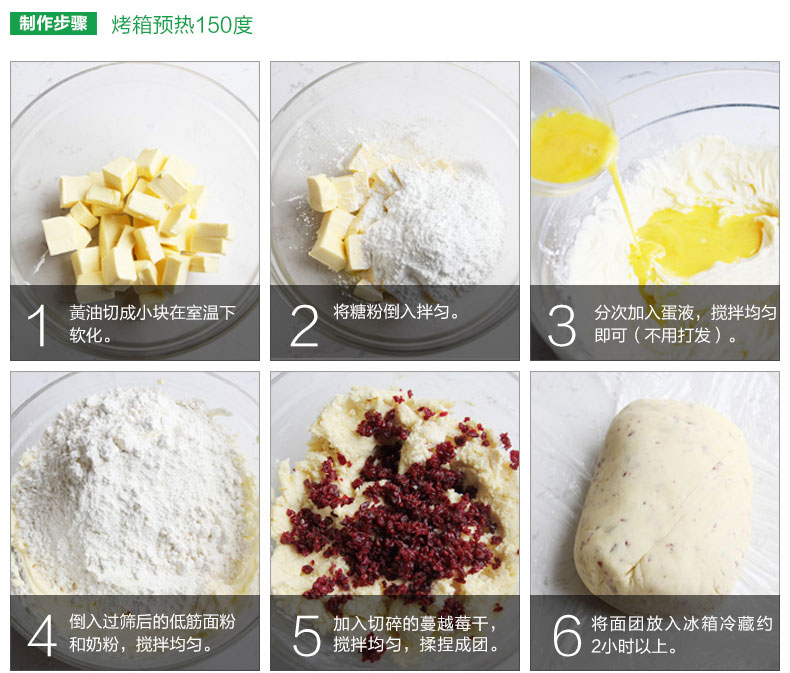 制作步骤 烤箱预热150度

1 黄油切成小块在室温下软化。

2 将糖粉倒入拌匀。

3 分次加入蛋液，搅拌均匀即可（不用打发）。

4 倒入过筛后的低筋面粉和奶粉，搅拌均匀。

5 加入切碎的蔓越莓干，搅拌均匀，揉捏成团。

6 将面团放入冰箱冷藏约2小时以上。