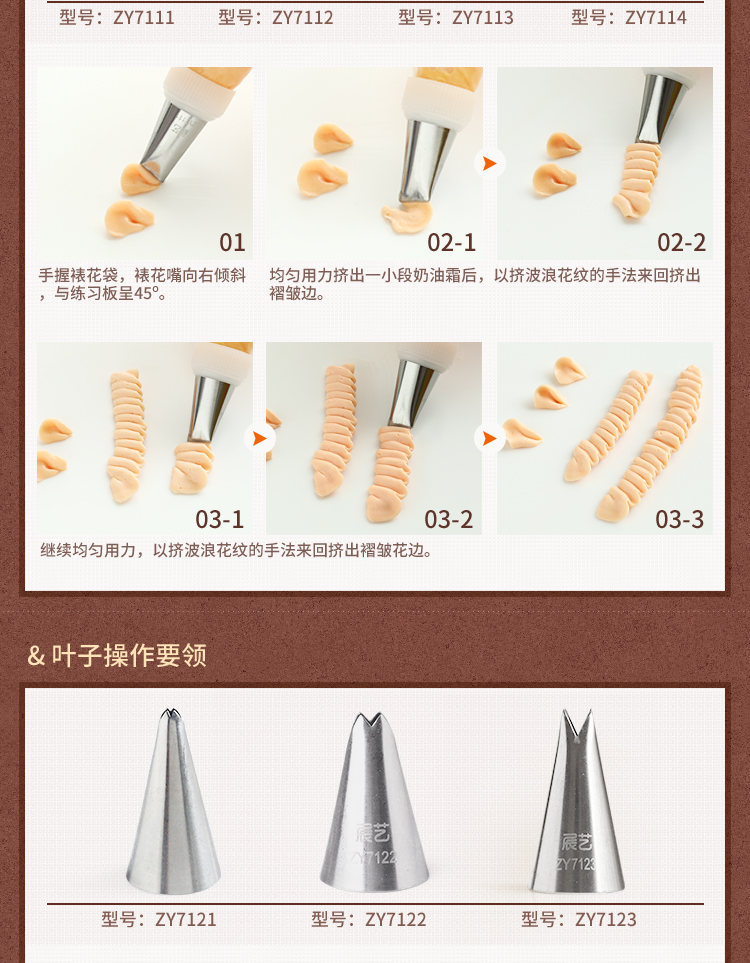 型号：ZY7111 型号：ZY7112 型号：ZY7113 型号：ZY7114

01

02-1

02-2

手握裱花袋，裱花嘴向右倾斜，与练习板呈45°。

均匀用力挤出一小段奶油霜后，以挤波浪花纹的手法来回挤出褶皱边。

03-1

03-2

03-3

继续均匀用力，以挤波浪花纹的手法来回挤出褶皱花边。

& 叶子操作要领

展艺
ZY7122

展艺
ZY7123

型号：ZY7121 型号：ZY7122 型号：ZY7123