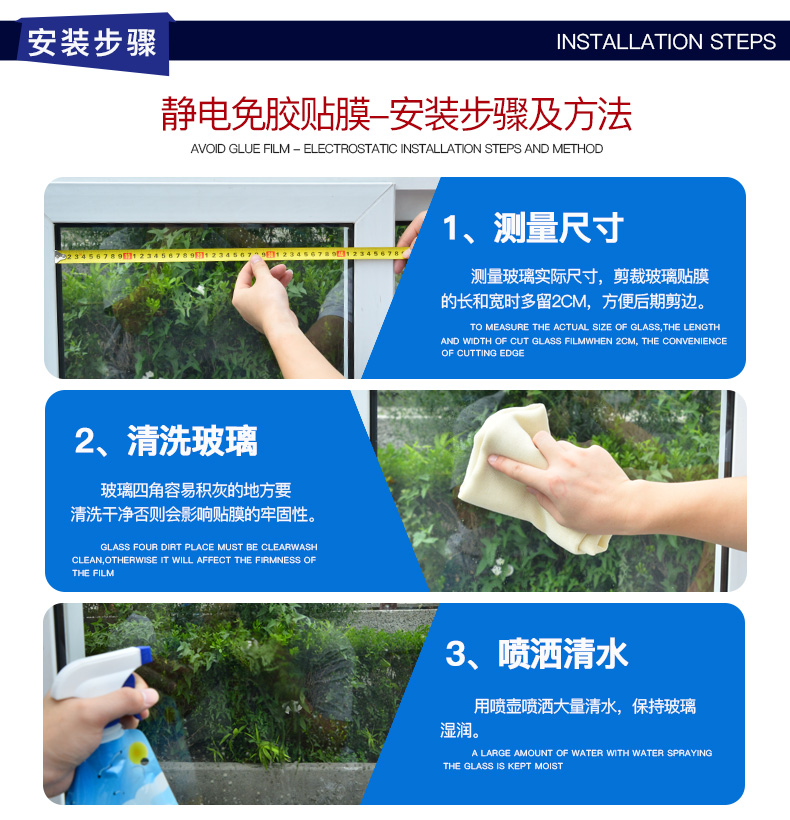 安装步骤

INSTALLATION STEPS

静电免胶贴膜–安装步骤及方法

AVOID GLUE FILM – ELECTROSTATIC INSTALLATION STEPS AND METHOD

1、测量尺寸

测量玻璃实际尺寸，剪裁玻璃贴膜的长和宽时多留2CM，方便后期剪边。

TO MEASURE THE ACTUAL SIZE OF GLASS,THE LENGTH AND WIDTH OF CUT GLASS FILMWHEN 2CM, THE CONVENIENCE OF CUTTING EDGE

2、清洗玻璃

玻璃四角容易积灰的地方要清洗干净否则会影响贴膜的牢固性。

GLASS FOUR DIRT PLACE MUST BE CLEARWASH CLEAN,OTHERWISE IT WILL AFFECT THE FIRMNESS OF THE FILM

3、喷洒清水

用喷壶喷洒大量清水，保持玻璃湿润。

A LARGE AMOUNT OF WATER WITH WATER SPRAYING THE GLASS IS KEPT MOIST