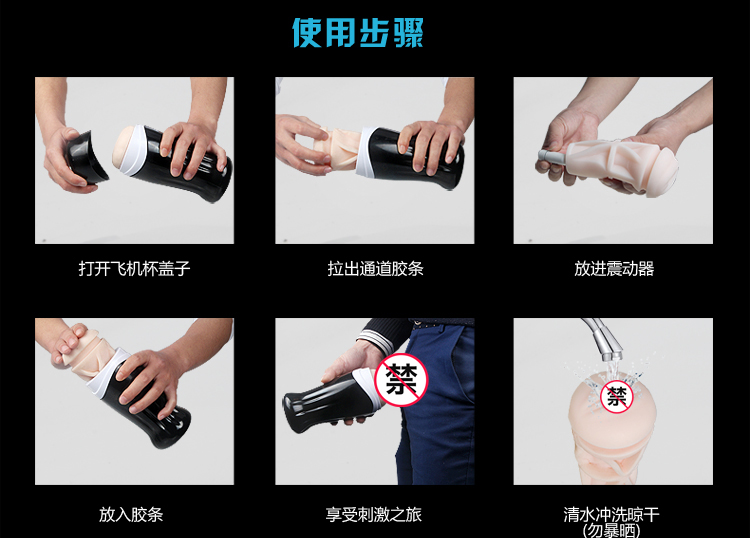 使用步骤

打开飞机杯盖子

拉出通道胶条

放进震动器

放入胶条

禁

享受刺激之旅

禁

清水冲洗晾干
(勿暴晒)