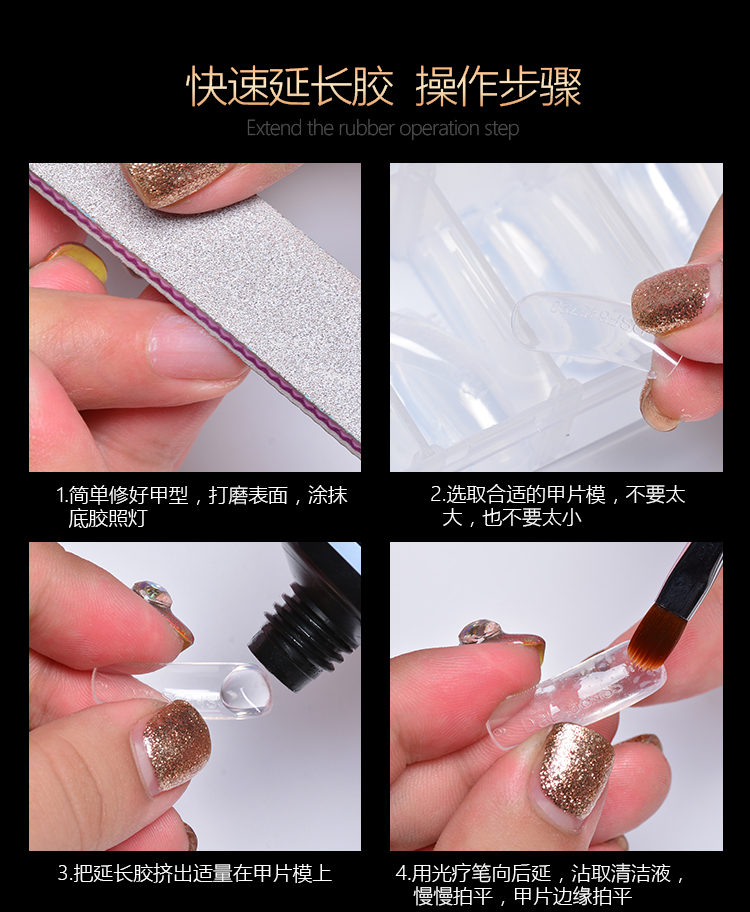 快速延长胶 操作步骤

Extend the rubber operation step

1.简单修好甲型，打磨表面，涂抹底胶照灯

2.选取合适的甲片模，不要太大，也不要太小

3.把延长胶挤出适量在甲片模上

4.用光疗笔向后延，沾取清洁液，慢慢拍平，甲片边缘拍平