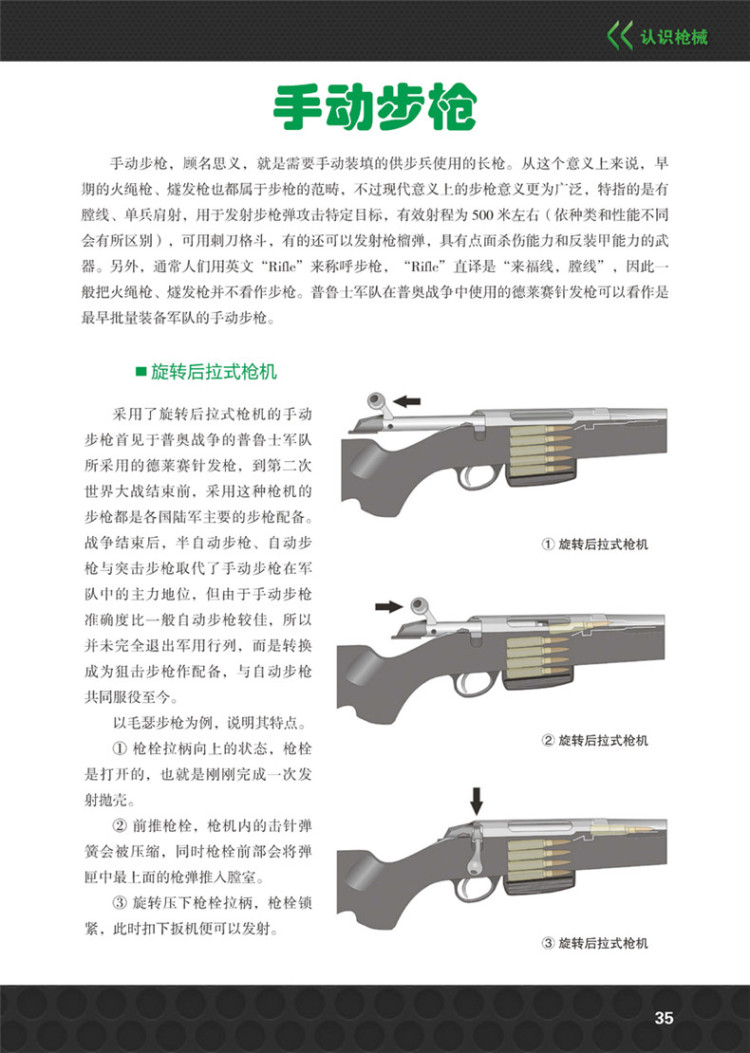 认识枪械

手动步枪

手动步枪，顾名思义，就是需要手动装填的供步兵使用的长枪。从这个意义上来说，早期的火绳枪、燧发枪也都属于步枪的范畴，不过现代意义上的步枪意义更为广泛，特指的是有膛线、单兵肩射，用于发射步枪弹攻击特定目标，有效射程为 500 米左右（依种类和性能不同会有所区别），可用刺刀格斗，有的还可以发射枪榴弹，具有点面杀伤能力和反装甲能力的武器。另外，通常人们用英文“Rifle”来称呼步枪，“Rifle”直译是“来福线，膛线”，因此一般把火绳枪、燧发枪并不看作步枪。普鲁士军队在普奥战争中使用的德莱赛针发枪可以看作是最早批量装备军队的手动步枪。

■ 旋转后拉式枪机

采用了旋转后拉式枪机的手动步枪首见于普奥战争的普鲁士军队所采用的德莱赛针发枪，到第二次世界大战结束前，采用这种枪机的步枪都是各国陆军主要的步枪配备。战争结束后，半自动步枪、自动步枪与突击步枪取代了手动步枪在军队中的主力地位，但由于手动步枪准确度比一般自动步枪较佳，所以并未完全退出军用行列，而是转换成为狙击步枪作配备，与自动步枪共同服役至今。

以毛瑟步枪为例，说明其特点。

① 枪栓拉柄向上的状态，枪栓是打开的，也就是刚刚完成一次发射抛壳。

② 前推枪栓，枪机内的击针弹簧会被压缩，同时枪栓前部会将弹匣中最上面的枪弹推入膛室。

③ 旋转压下枪栓拉柄，枪栓锁紧，此时扣下扳机便可以发射。

① 旋转后拉式枪机

② 旋转后拉式枪机

③ 旋转后拉式枪机

35