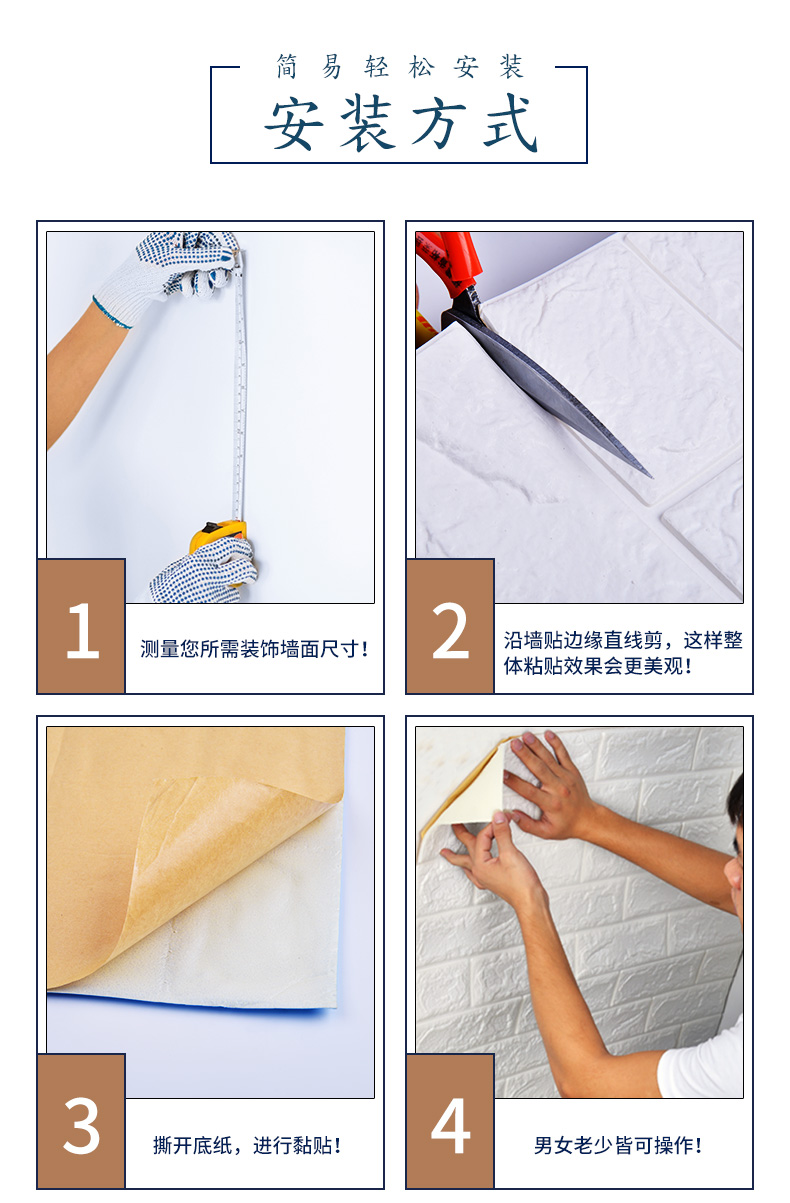 简易轻松安装

安装方式

1

测量您所需装饰墙面尺寸！

2

沿墙贴边缘直线剪，这样整体粘贴效果会更美观！

3

撕开底纸，进行黏贴！

4

男女老少皆可操作！