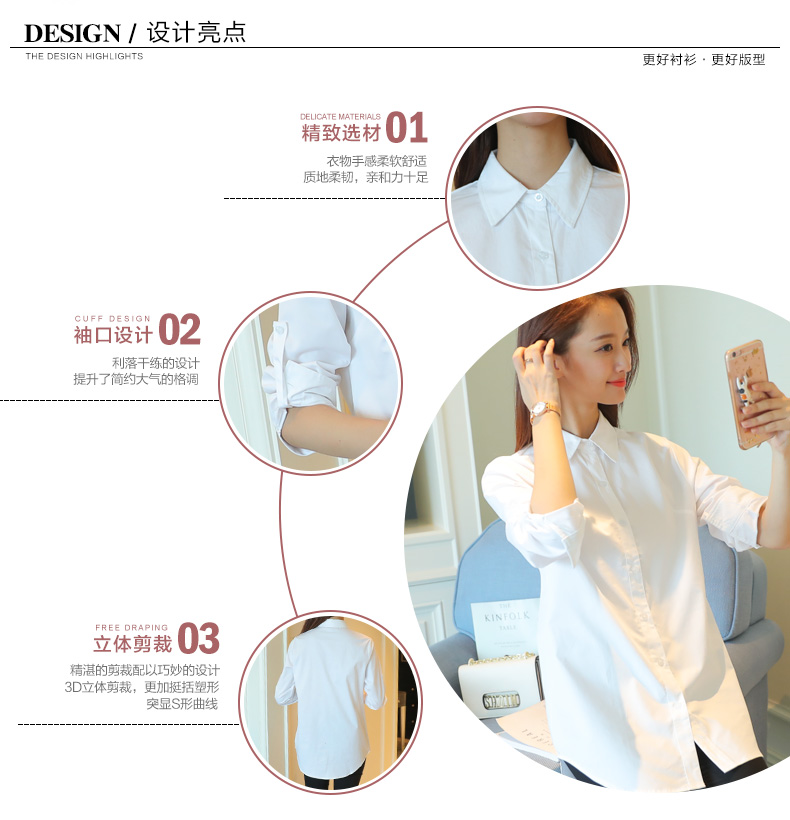 DESIGN / 设计亮点
THE DESIGN HIGHLIGHTS

更好衬衫 · 更好版型

DELICATE MATERIALS
精致选材 01
衣物手感柔软舒适
质地柔韧，亲和力十足

CUFF DESIGN
袖口设计 02
利落干练的设计
提升了简约大气的格调

FREE DRAPING
立体剪裁 03
精湛的剪裁配以巧妙的设计
3D立体剪裁，更加挺括塑形
突显S形曲线

THE
KINFOLK
TABLE