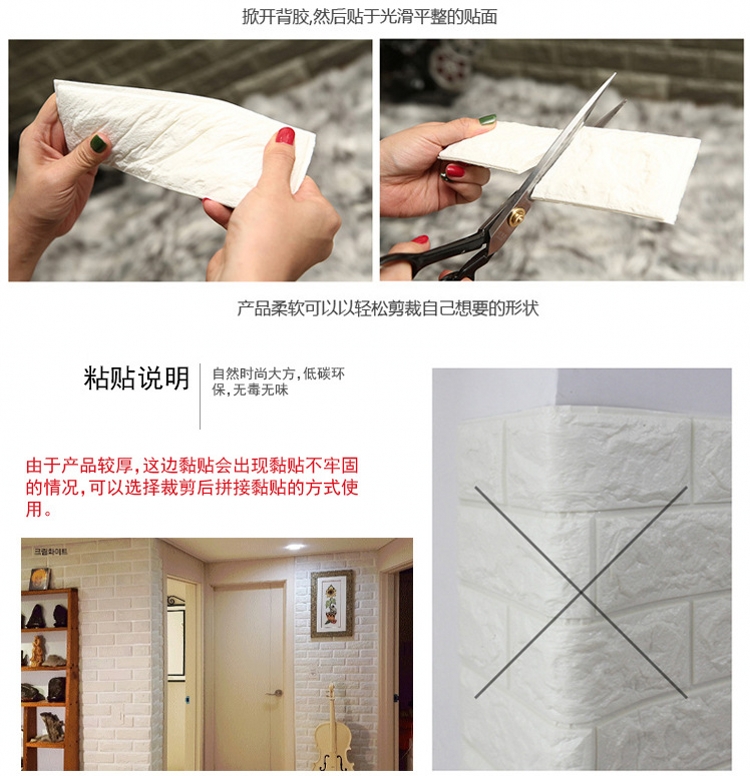 掀开背胶,然后贴于光滑平整的贴面

产品柔软可以以轻松剪裁自己想要的形状

粘贴说明

自然时尚大方,低碳环保,无毒无味

由于产品较厚,这边黏贴会出现黏贴不牢固的情况,可以选择裁剪后拼接黏贴的方式使用。

크림화이트