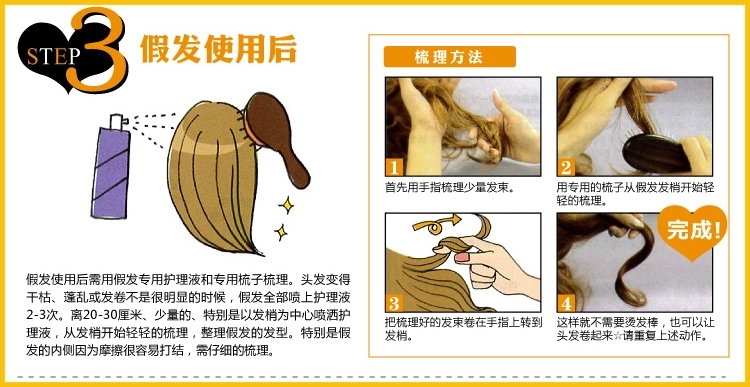 STEP 3 假发使用后

假发使用后需用假发专用护理液和专用梳子梳理。头发变得干枯、蓬乱或发卷不是很明显的时候，假发全部喷上护理液2-3次。离20-30厘米、少量的、特别是以发梢为中心喷洒护理液，从发梢开始轻轻的梳理，整理假发的发型。特别是假发的内侧因为摩擦很容易打结，需仔细的梳理。

梳理方法

1
首先用手指梳理少量发束。

2
用专用的梳子从假发发梢开始轻轻的梳理。

3
把梳理好的发束卷在手指上转到发梢。

完成!

4
这样就不需要烫发棒，也可以让头发卷起来☆请重复上述动作。