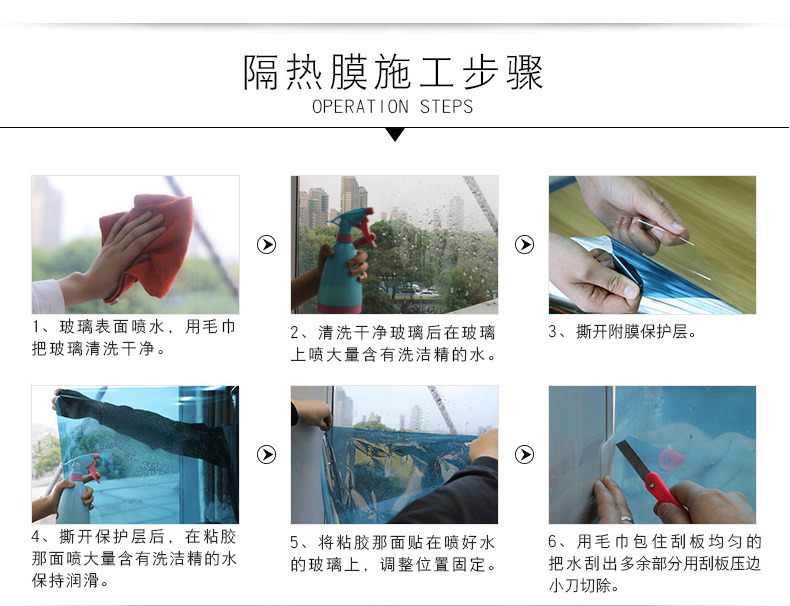 隔热膜施工步骤
OPERATION STEPS

1、玻璃表面喷水，用毛巾把玻璃清洗干净。

2、清洗干净玻璃后在玻璃上喷大量含有洗洁精的水。

3、撕开附膜保护层。

4、撕开保护层后，在粘胶那面喷大量含有洗洁精的水保持润滑。

5、将粘胶那面贴在喷好水的玻璃上，调整位置固定。

6、用毛巾包住刮板均匀的把水刮出多余部分用刮板压边小刀切除。