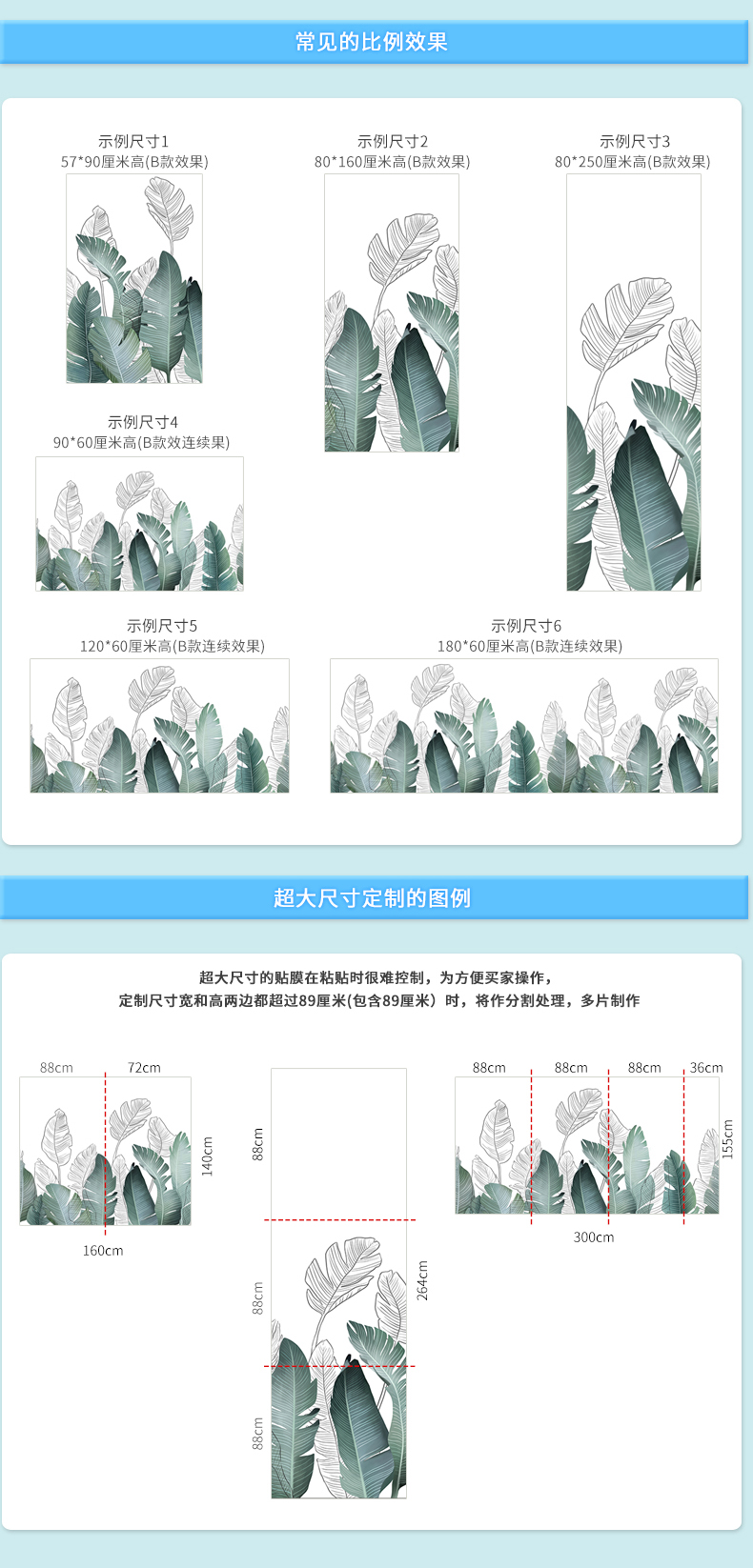 常见的比例效果

示例尺寸1
57*90厘米高(B款效果)

示例尺寸2
80*160厘米高(B款效果)

示例尺寸3
80*250厘米高(B款效果)

示例尺寸4
90*60厘米高(B款效连续果)

示例尺寸5
120*60厘米高(B款连续效果)

示例尺寸6
180*60厘米高(B款连续效果)

超大尺寸定制的图例

超大尺寸的贴膜在粘贴时很难控制，为方便买家操作，
定制尺寸宽和高两边都超过89厘米(包含89厘米）时，将作分割处理，多片制作

88cm 72cm
140cm
160cm

88cm
88cm
88cm
264cm

88cm 88cm 88cm 36cm
155cm
300cm