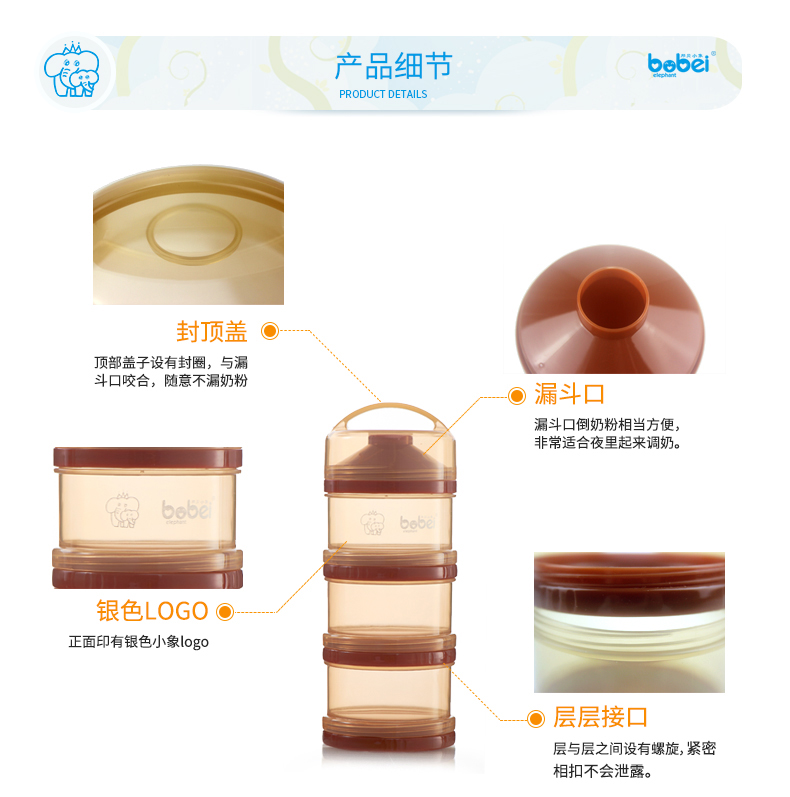 产品细节
PRODUCT DETAILS

bobei
elephant

封顶盖
顶部盖子设有封圈，与漏斗口咬合，随意不漏奶粉

漏斗口
漏斗口倒奶粉相当方便，非常适合夜里起来调奶。

bobei
elephant

bobei

银色LOGO
正面印有银色小象logo

层层接口
层与层之间设有螺旋，紧密相扣不会泄露。