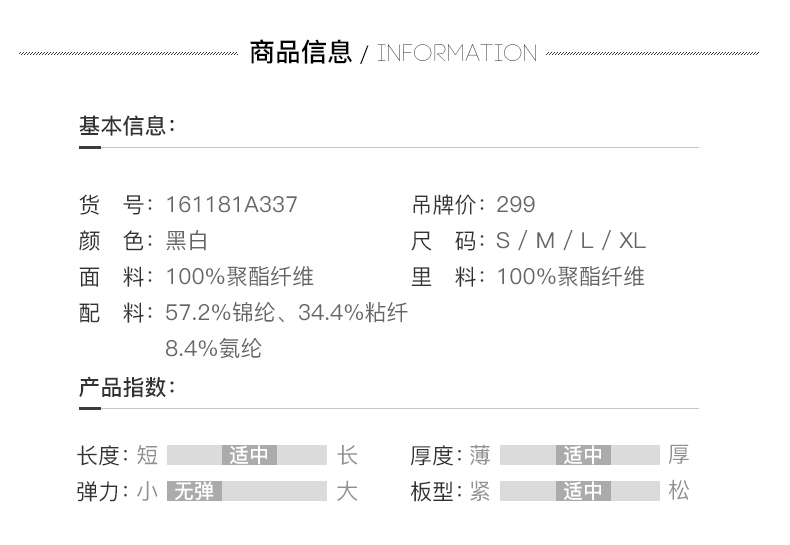 商品信息 / INFORMATION

基本信息:

货 号: 161181A337

颜 色: 黑白

面 料: 100%聚酯纤维

配 料: 57.2%锦纶、34.4%粘纤 8.4%氨纶

吊牌价: 299

尺 码: S / M / L / XL

里 料: 100%聚酯纤维

产品指数:

长度: 短 适中 长

弹力: 小 无弹 大

厚度: 薄 适中 厚

板型: 紧 适中 松