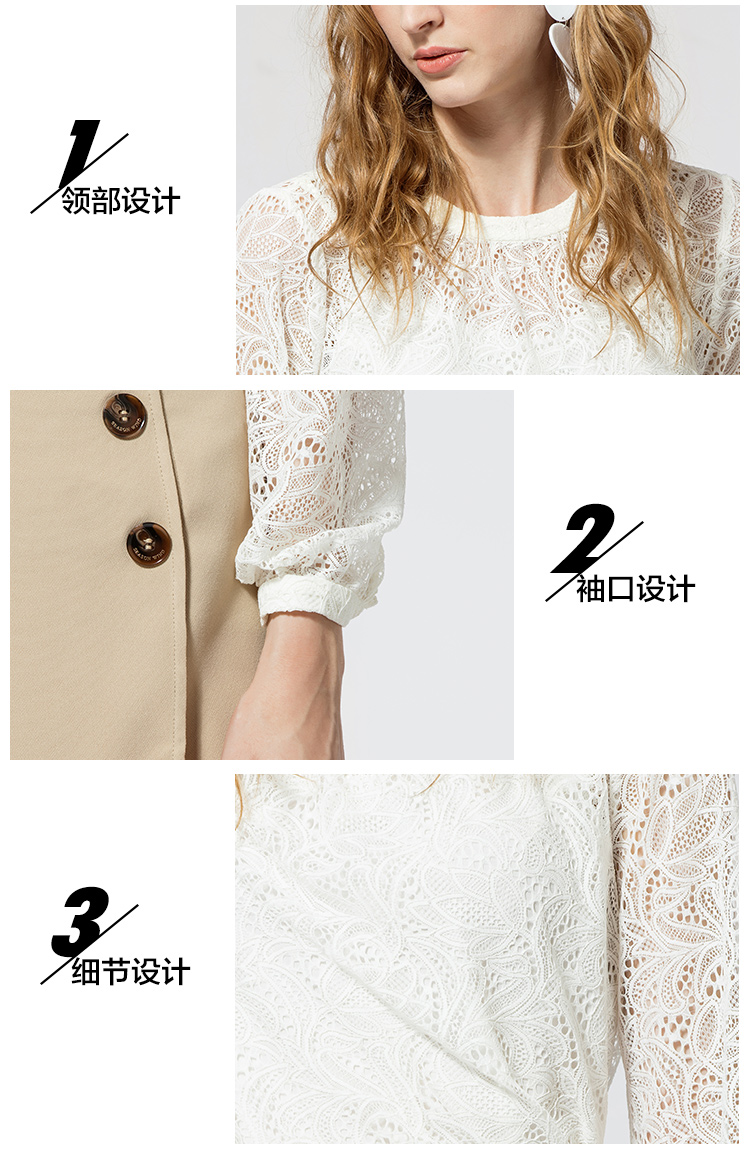 1
领部设计

2
袖口设计

3
细节设计