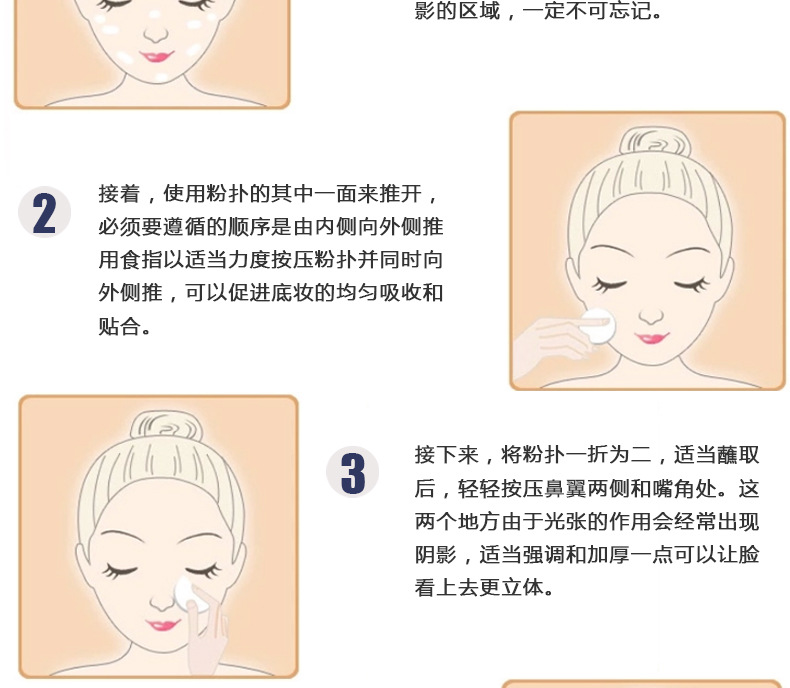 影的区域，一定不可忘记。

2

接着，使用粉扑的其中一面来推开，必须要遵循的顺序是由内侧向外侧推用食指以适当力度按压粉扑并同时向外侧推，可以促进底妆的均匀吸收和贴合。

3

接下来，将粉扑一折为二，适当蘸取后，轻轻按压鼻翼两侧和嘴角处。这两个地方由于光张的作用会经常出现阴影，适当强调和加厚一点可以让脸看上去更立体。