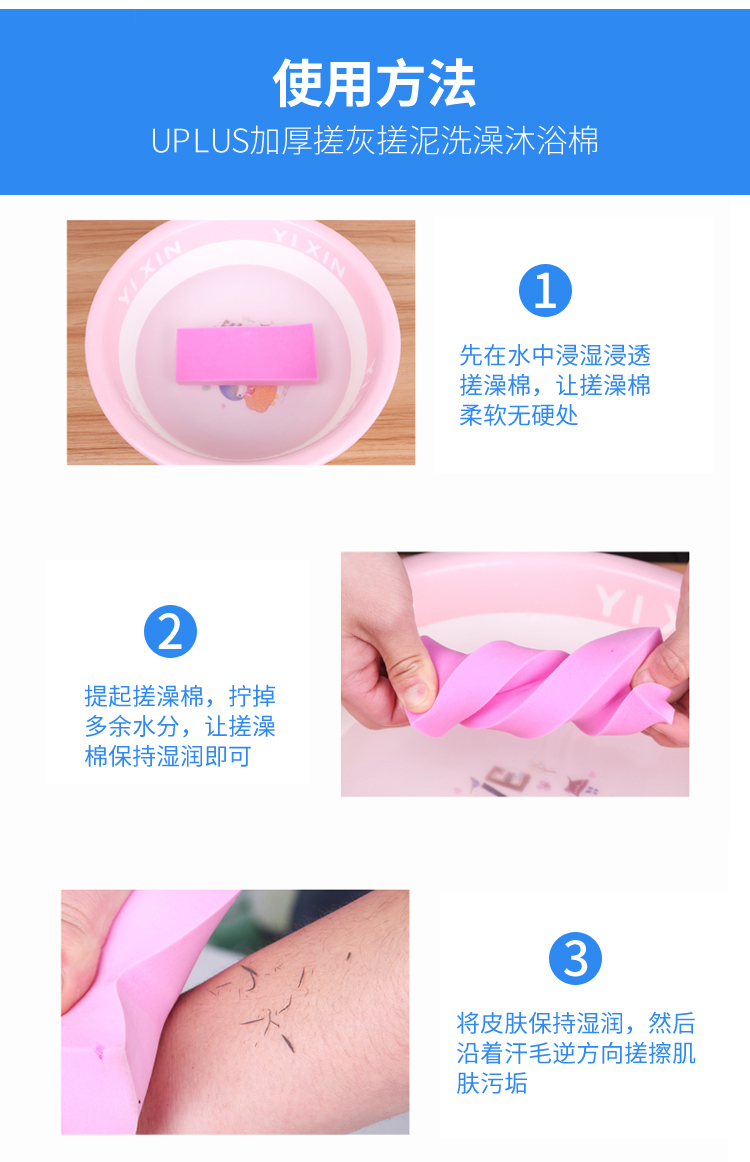 使用方法
UPLUS加厚搓灰搓泥洗澡沐浴棉

YIXIN

1
先在水中浸湿浸透搓澡棉，让搓澡棉柔软无硬处

2
提起搓澡棉，拧掉多余水分，让搓澡棉保持湿润即可

YIX

3
将皮肤保持湿润，然后沿着汗毛逆方向搓擦肌肤污垢