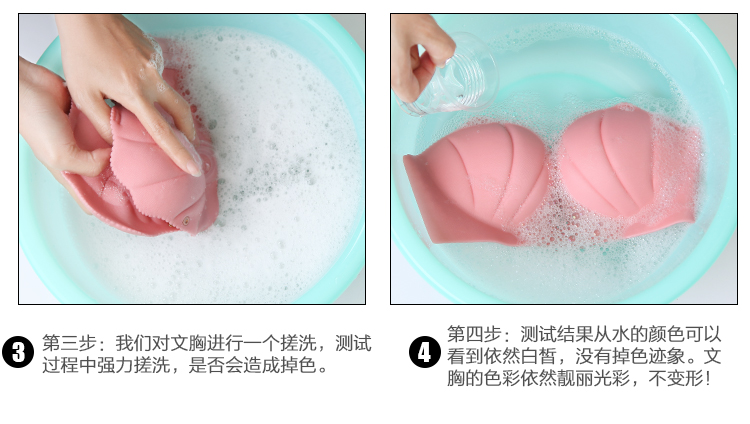 3 第三步：我们对文胸进行一个搓洗，测试过程中强力搓洗，是否会造成掉色。

4 第四步：测试结果从水的颜色可以看到依然白皙，没有掉色迹象。文胸的色彩依然靓丽光彩，不变形！