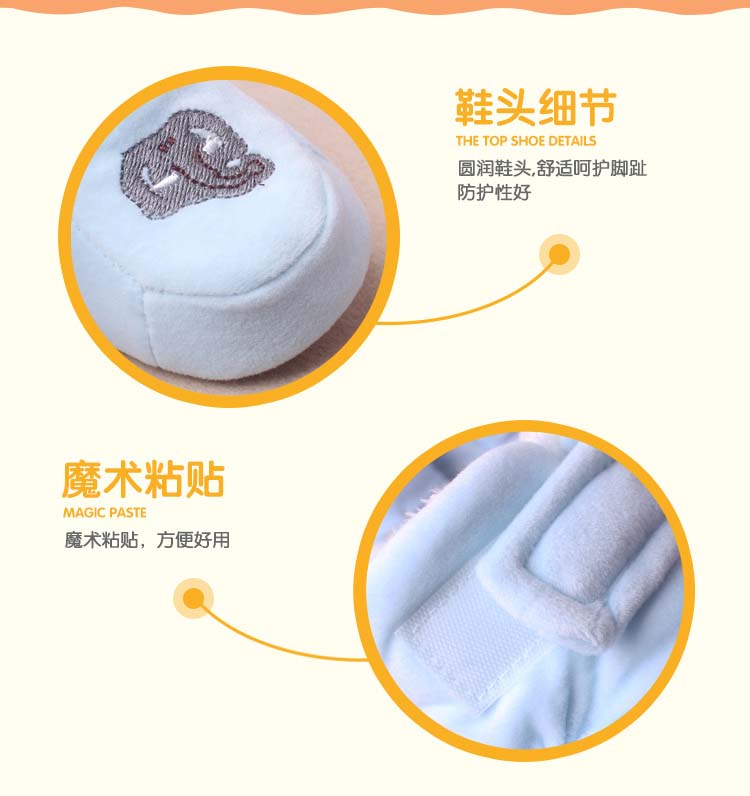 鞋头细节
THE TOP SHOE DETAILS
圆润鞋头,舒适呵护脚趾
防护性好

魔术粘贴
MAGIC PASTE
魔术粘贴，方便好用