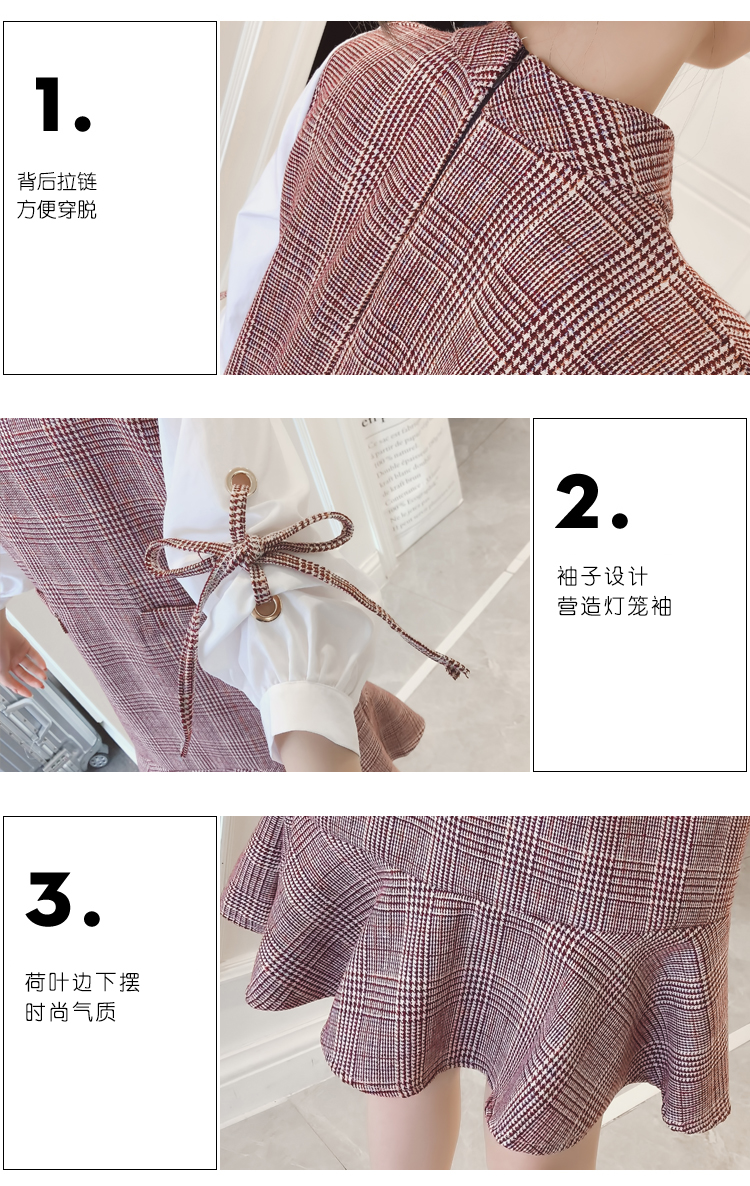 1.

背后拉链
方便穿脱

2.

袖子设计
营造灯笼袖

3.

荷叶边下摆
时尚气质