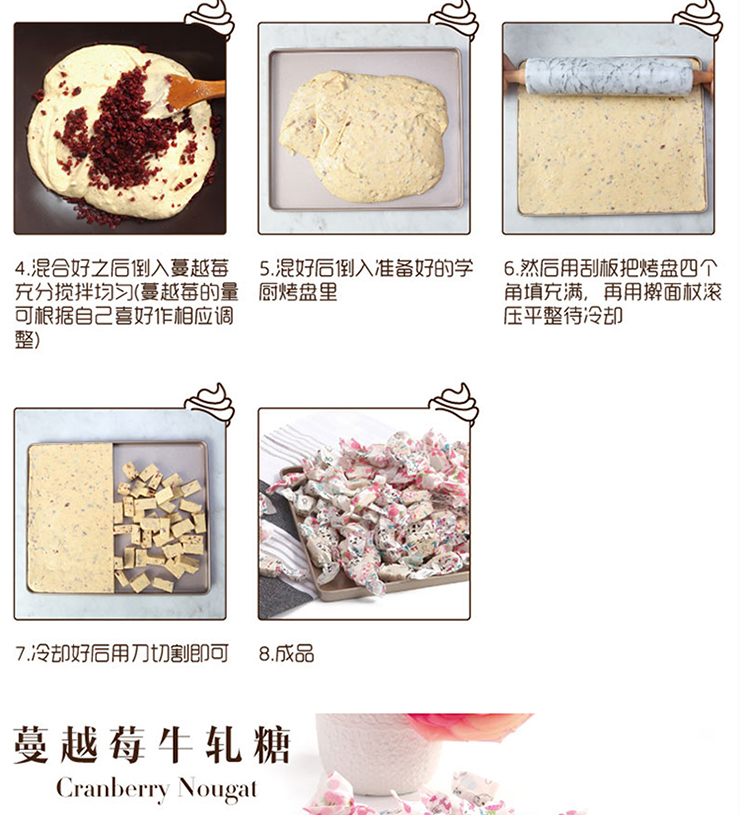 4.混合好之后倒入蔓越莓充分搅拌均匀(蔓越莓的量可根据自己喜好作相应调整)

5.混好后倒入准备好的学厨烤盘里

6.然后用刮板把烤盘四个角填充满，再用擀面杖滚压平整待冷却

7.冷却好后用刀切割即可

8.成品

蔓越莓牛轧糖

Cranberry Nougat