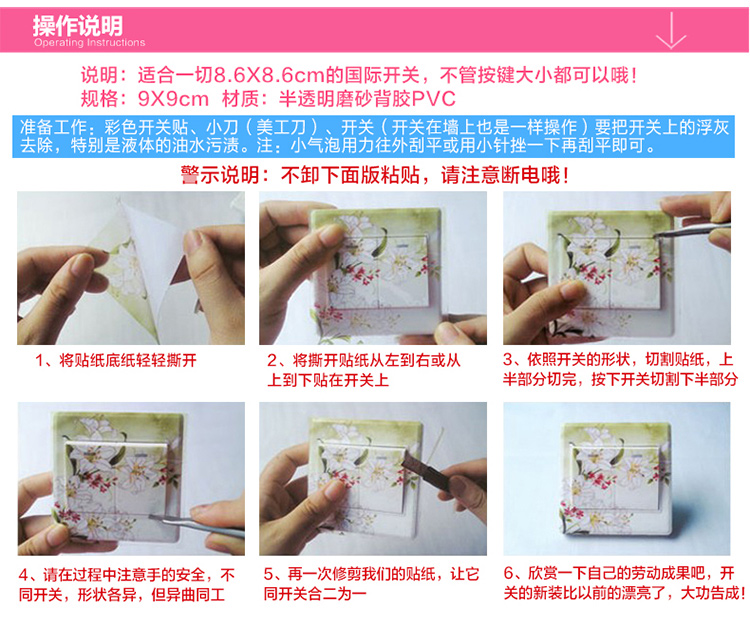 操作说明
Operating Instructions

说明：适合一切8.6X8.6cm的国际开关，不管按键大小都可以哦！
规格：9X9cm 材质：半透明磨砂背胶PVC

准备工作：彩色开关贴、小刀（美工刀）、开关（开关在墙上也是一样操作）要把开关上的浮灰去除，特别是液体的油水污渍。注：小气泡用力往外刮平或用小针挫一下再刮平即可。

警示说明：不卸下面版粘贴，请注意断电哦！

1、将贴纸底纸轻轻撕开

2、将撕开贴纸从左到右或从上到下贴在开关上

3、依照开关的形状，切割贴纸，上半部分切完，按下开关切割下半部分

4、请在过程中注意手的安全，不同开关，形状各异，但异曲同工

5、再一次修剪我们的贴纸，让它同开关合二为一

6、欣赏一下自己的劳动成果吧，开关的新装比以前的漂亮了，大功告成！