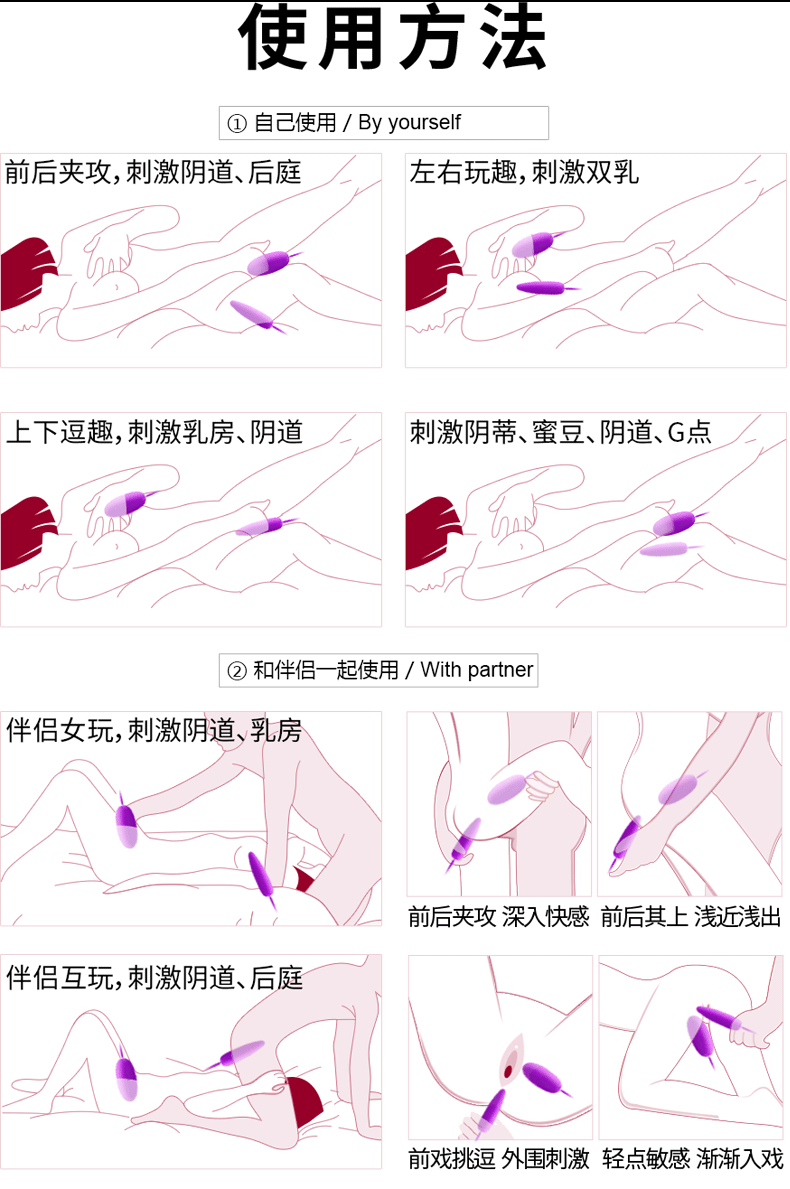 使用方法

① 自己使用 / By yourself

前后夹攻，刺激阴道、后庭

左右玩趣，刺激双乳

上下逗趣，刺激乳房、阴道

刺激阴蒂、蜜豆、阴道、G点

② 和伴侣一起使用 / With partner

伴侣女玩，刺激阴道、乳房

前后夹攻 深入快感

前后其上 浅近浅出

伴侣互玩，刺激阴道、后庭

前戏挑逗 外围刺激

轻点敏感 渐渐入戏