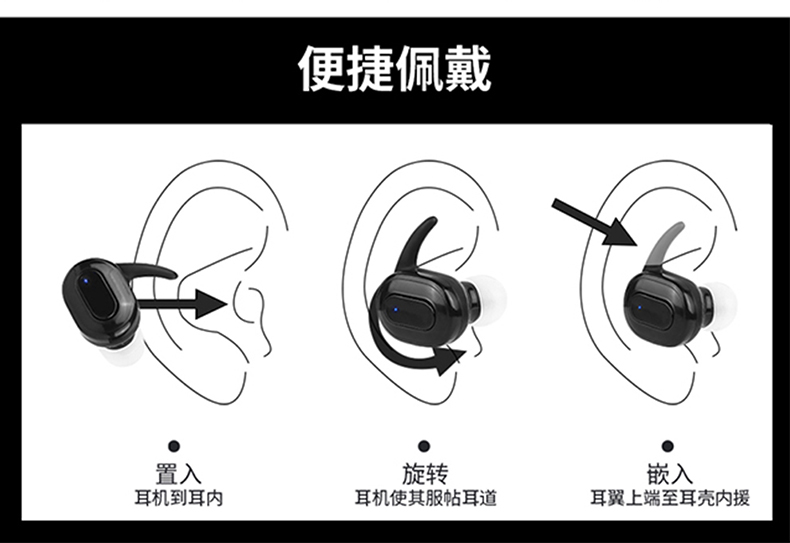 便捷佩戴

置入
耳机到耳内

旋转
耳机使其服帖耳道

嵌入
耳翼上端至耳壳内援