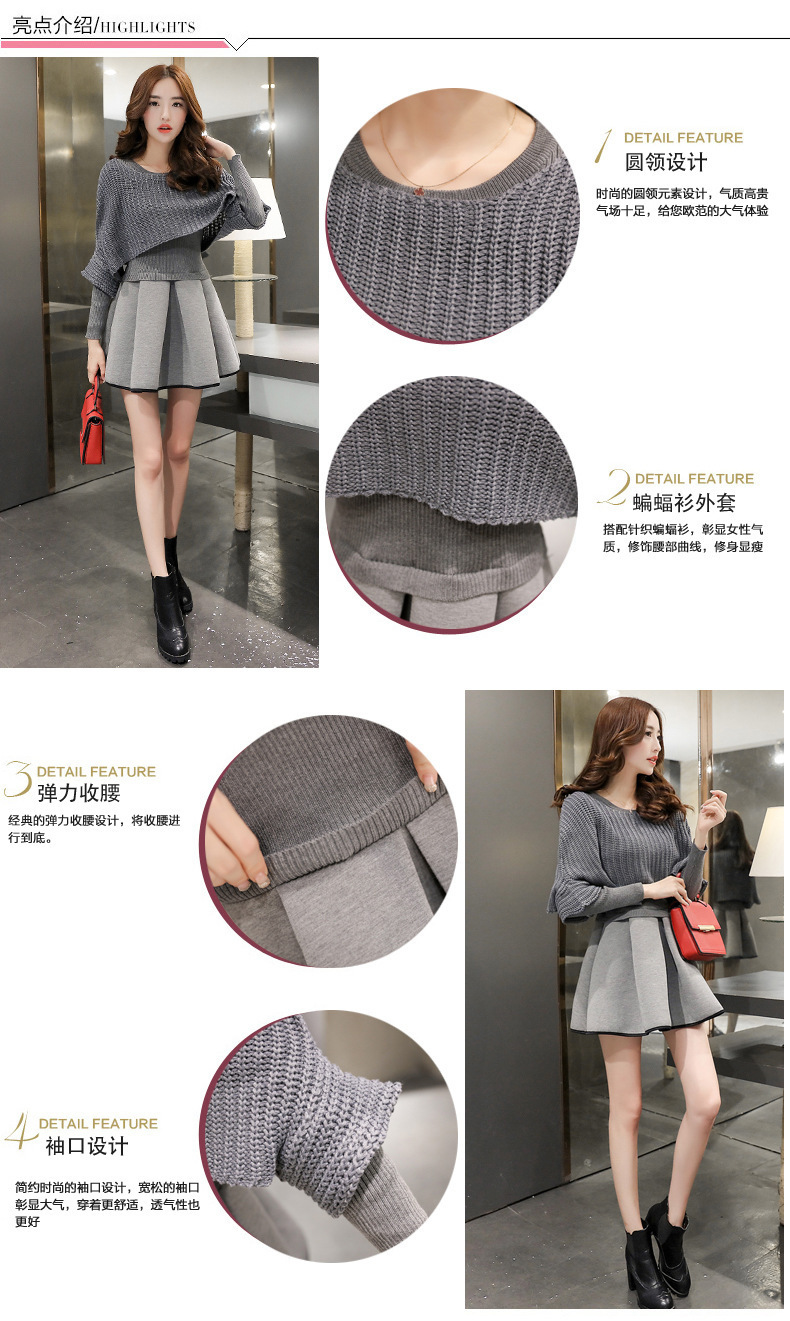 亮点介绍/HIGHLIGHTS

1 DETAIL FEATURE
圆领设计
时尚的圆领元素设计，气质高贵气场十足，给您欧范的大气体验

2 DETAIL FEATURE
蝙蝠衫外套
搭配针织蝙蝠衫，彰显女性气质，修饰腰部曲线，修身显瘦

3 DETAIL FEATURE
弹力收腰
经典的弹力收腰设计，将收腰进行到底。

4 DETAIL FEATURE
袖口设计
简约时尚的袖口设计，宽松的袖口彰显大气，穿着更舒适，透气性也更好