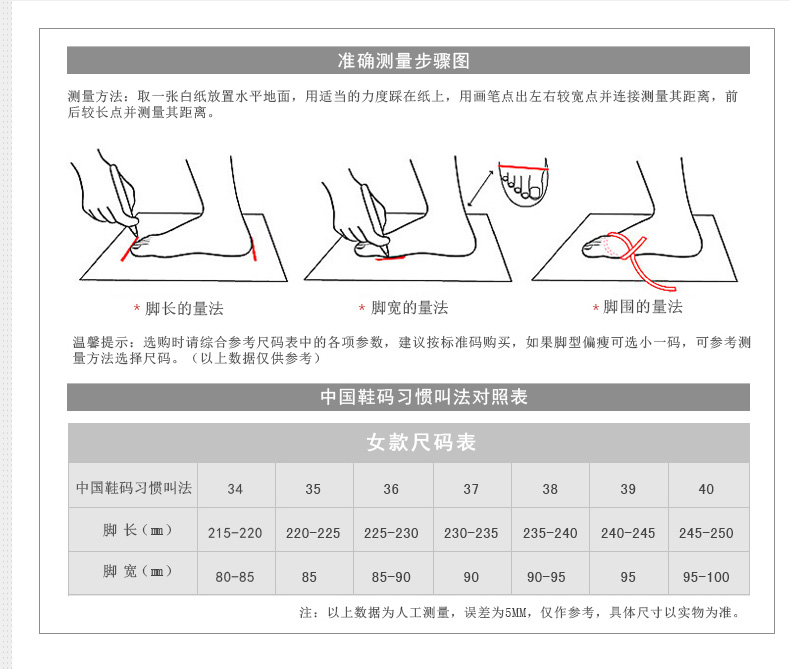 准确测量步骤图

测量方法：取一张白纸放置水平地面，用适当的力度踩在纸上，用画笔点出左右较宽点并连接测量其距离，前后较长点并测量其距离。

* 脚长的量法

* 脚宽的量法

* 脚围的量法

温馨提示：选购时请综合参考尺码表中的各项参数，建议按标准码购买，如果脚型偏瘦可选小一码，可参考测量方法选择尺码。（以上数据仅供参考）

中国鞋码习惯叫法对照表

女款尺码表

| 中国鞋码习惯叫法 | 34 | 35 | 36 | 37 | 38 | 39 | 40 |
|---|---|---|---|---|---|---|---|
| 脚 长（mm） | 215-220 | 220-225 | 225-230 | 230-235 | 235-240 | 240-245 | 245-250 |
| 脚 宽（mm） | 80-85 | 85 | 85-90 | 90 | 90-95 | 95 | 95-100 |

注：以上数据为人工测量，误差为5MM，仅作参考，具体尺寸以实物为准。