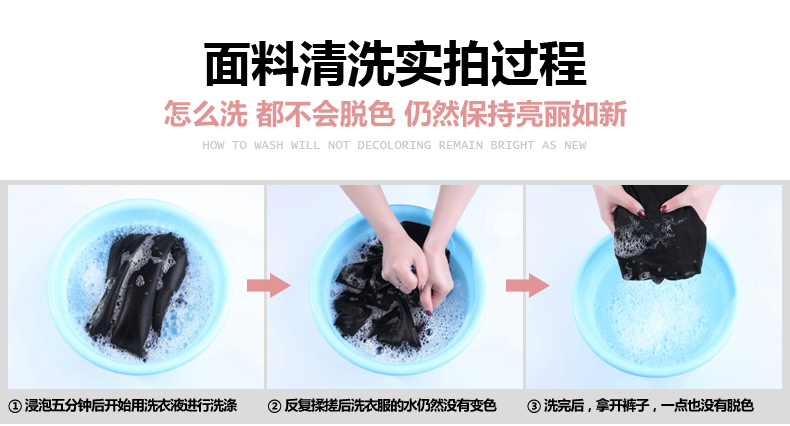 面料清洗实拍过程

怎么洗 都不会脱色 仍然保持亮丽如新

HOW TO WASH WILL NOT DECOLORING REMAIN BRIGHT AS NEW

① 浸泡五分钟后开始用洗衣液进行洗涤

② 反复揉搓后洗衣服的水仍然没有变色

③ 洗完后，拿开裤子，一点也没有脱色