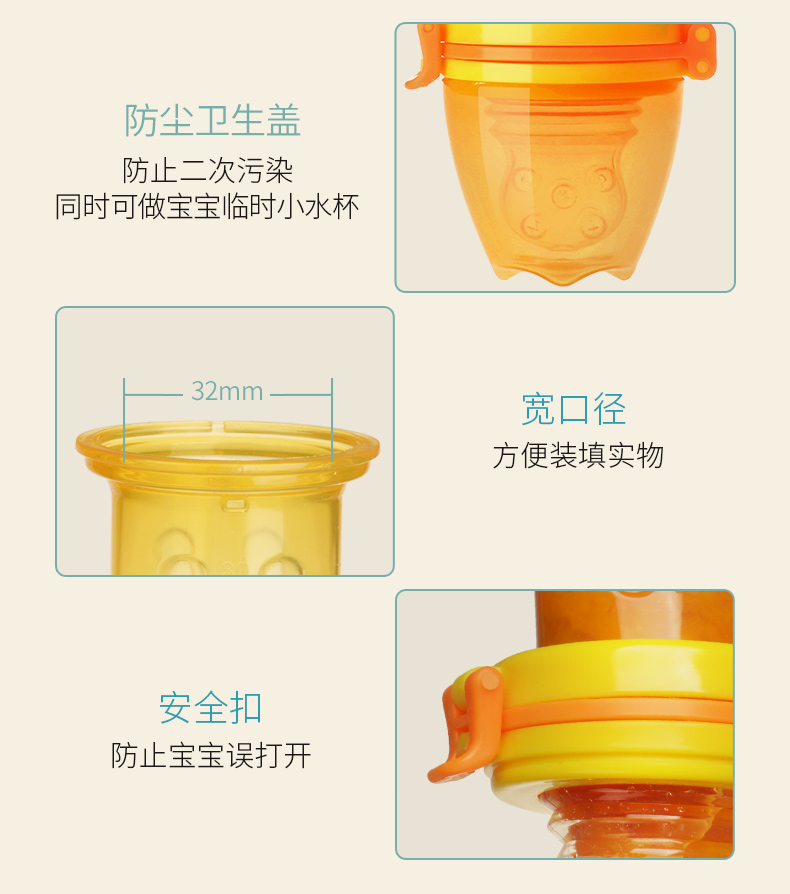 防尘卫生盖
防止二次污染
同时可做宝宝临时小水杯

32mm

宽口径
方便装填实物

安全扣
防止宝宝误打开