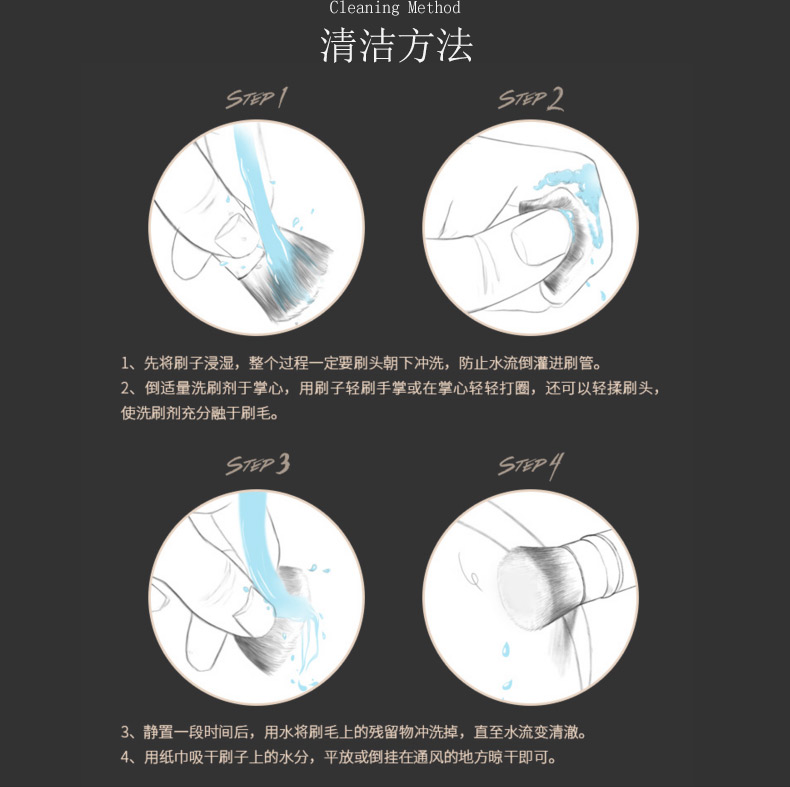 Cleaning Method

清洁方法

STEP 1

STEP 2

1、先将刷子浸湿，整个过程一定要刷头朝下冲洗，防止水流倒灌进刷管。

2、倒适量洗刷剂于掌心，用刷子轻刷手掌或在掌心轻轻打圈，还可以轻揉刷头，使洗刷剂充分融于刷毛。

STEP 3

STEP 4

3、静置一段时间后，用水将刷毛上的残留物冲洗掉，直至水流变清澈。

4、用纸巾吸干刷子上的水分，平放或倒挂在通风的地方晾干即可。